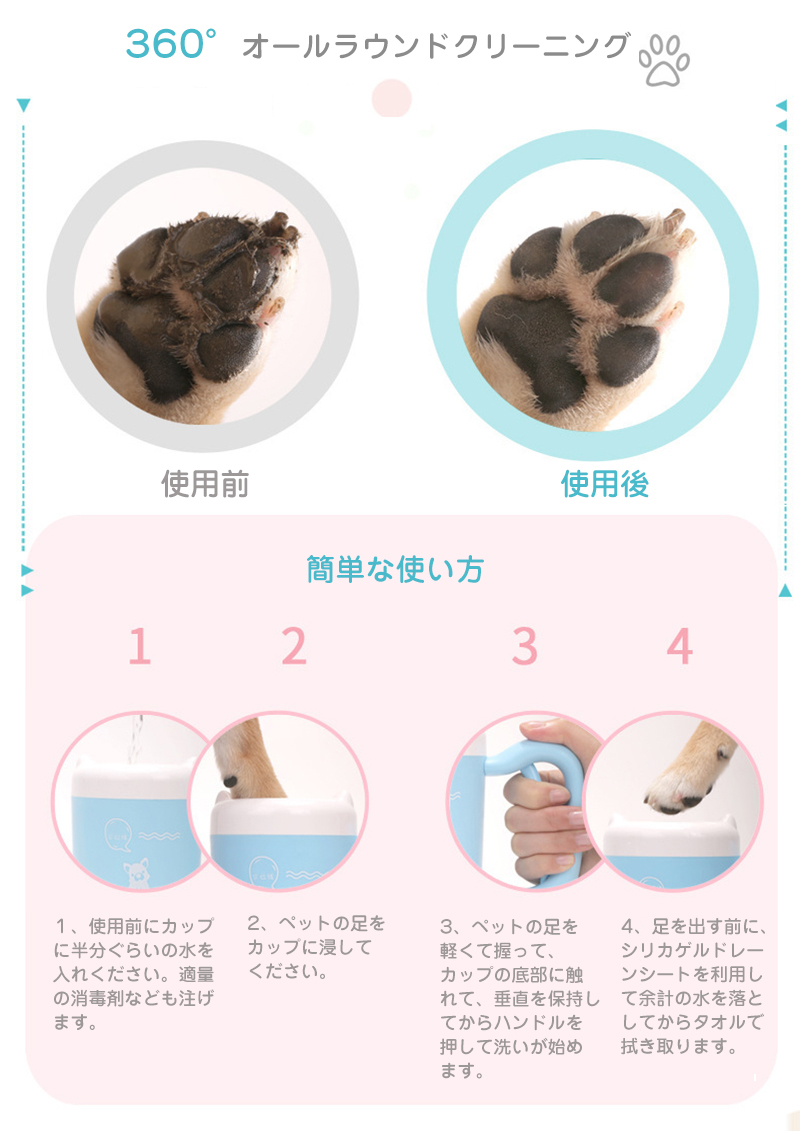 360° オールラウンドクリーニング

使用前

使用後

簡単な使い方

1

2

3

4

1、使用前にカップに半分ぐらいの水を入れください。適量の消毒剤なども注げます。

2、ペットの足をカップに浸してください。

3、ペットの足を軽くて握って、カップの底部に触れて、垂直を保持してからハンドルを押して洗いが始めます。

4、足を出す前に、シリカゲルドレーンシートを利用して余計の水を落としてからタオルで拭き取ります。