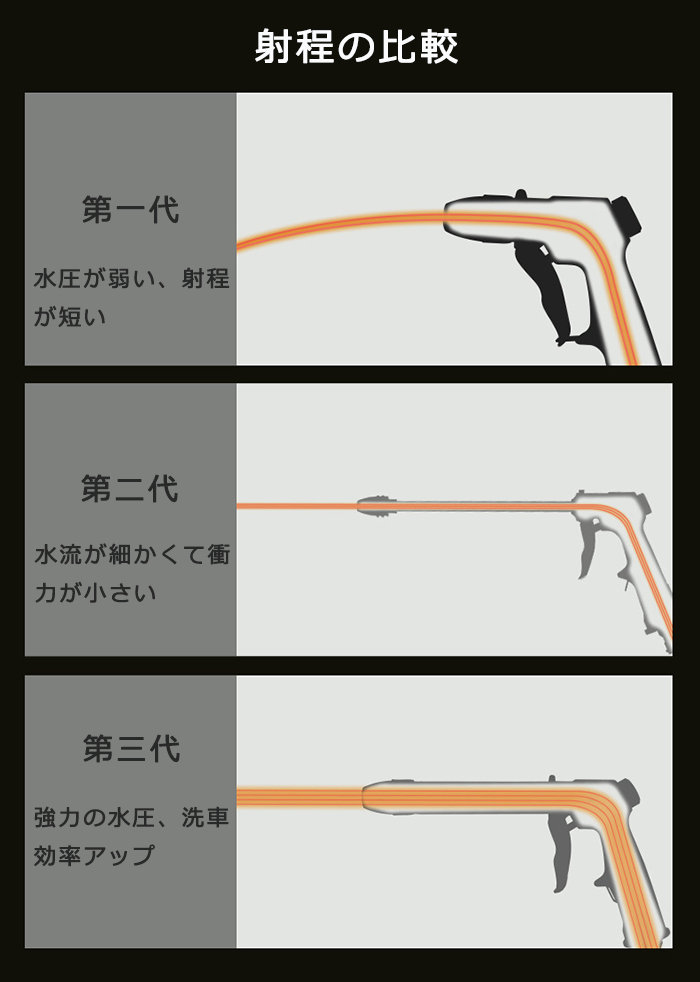 射程の比較

第一代

水圧が弱い、射程が短い

第二代

水流が細かくて衝力が小さい

第三代

強力の水圧、洗車効率アップ