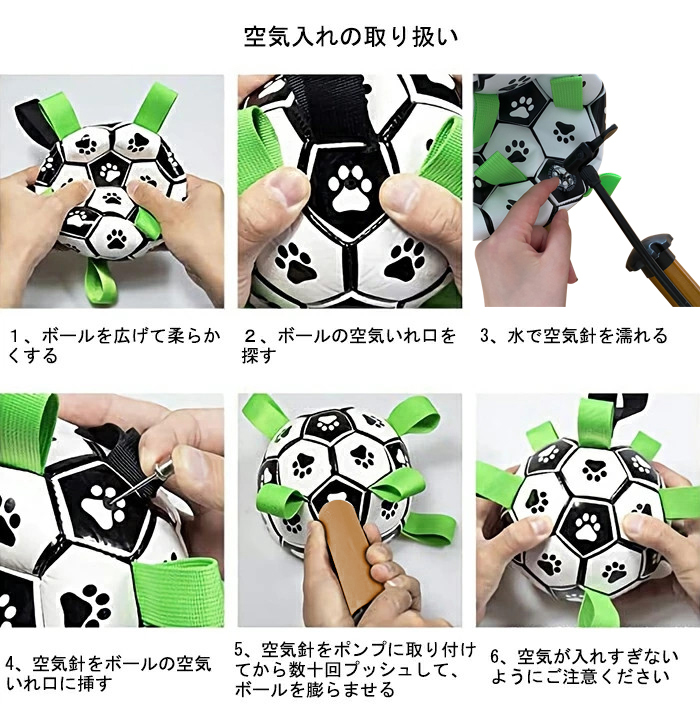 空気入れの取り扱い

１、ボールを広げて柔らかくする

２、ボールの空気いれ口を探す

3、水で空気針を濡れる

4、空気針をボールの空気いれ口に挿す

5、空気針をポンプに取り付けてから数十回プッシュして、ボールを膨らませる

6、空気が入れすぎないようにご注意ください