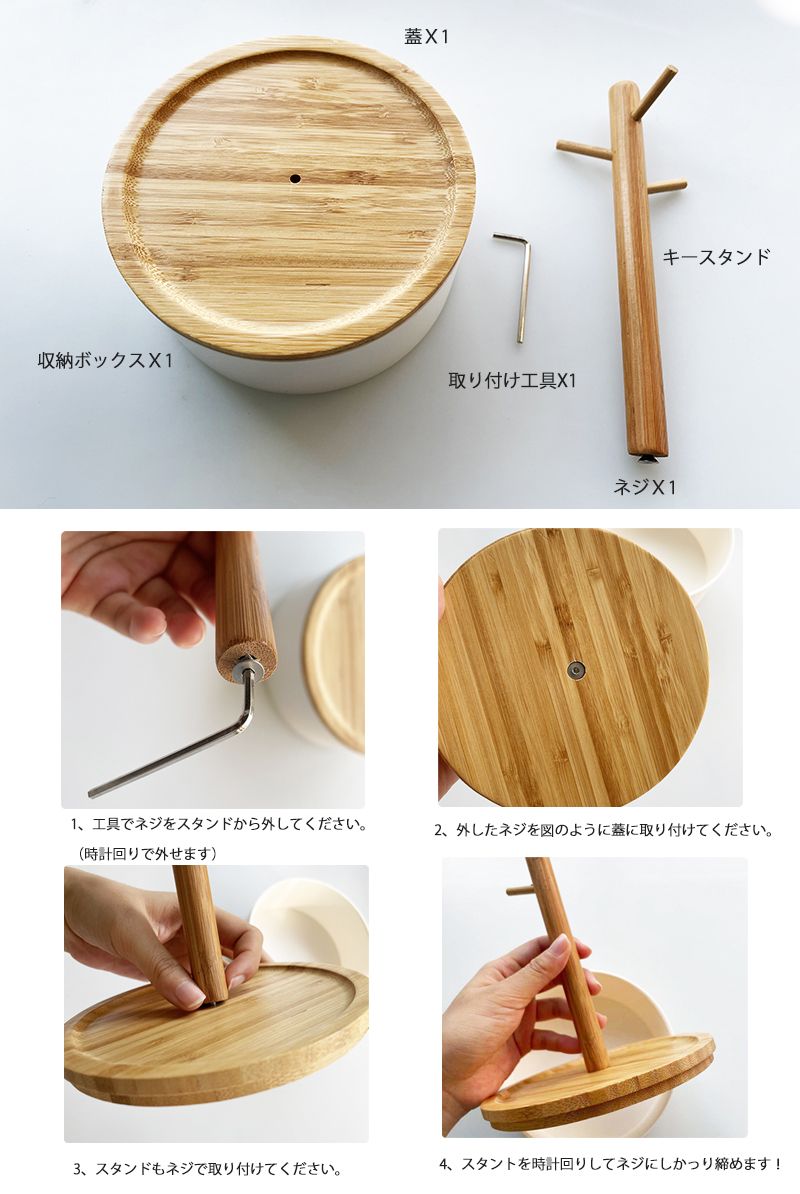 蓋X1

キースタンド

収納ボックスX1

取り付け工具X1

ネジX1

1、工具でネジをスタンドから外してください。
（時計回りで外せます）

2、外したネジを図のように蓋に取り付けてください。

3、スタンドもネジで取り付けてください。

4、スタントを時計回りしてネジにしかっり締めます！