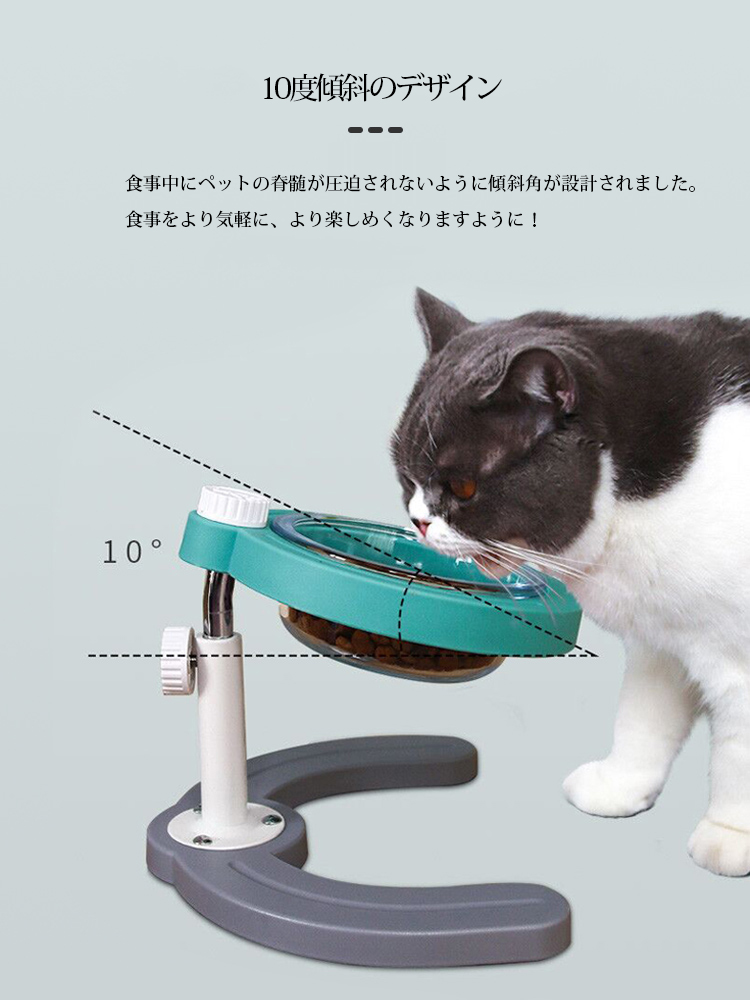 10度傾斜のデザイン

食事中にペットの脊髄が圧迫されないように傾斜角が設計されました。
食事をより気軽に、より楽しめくなりますように！

10°