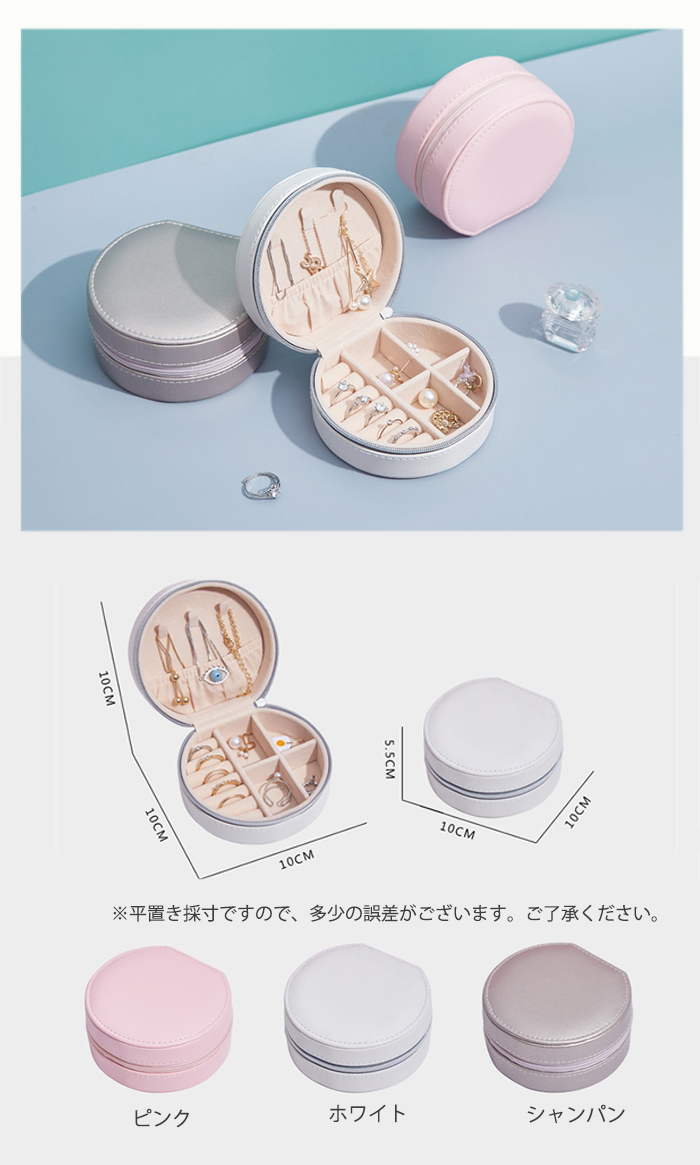 10CM

10CM

10CM

5.5CM

10CM

10CM

※平置き採寸ですので、多少の誤差がございます。ご了承ください。

ピンク

ホワイト

シャンパン