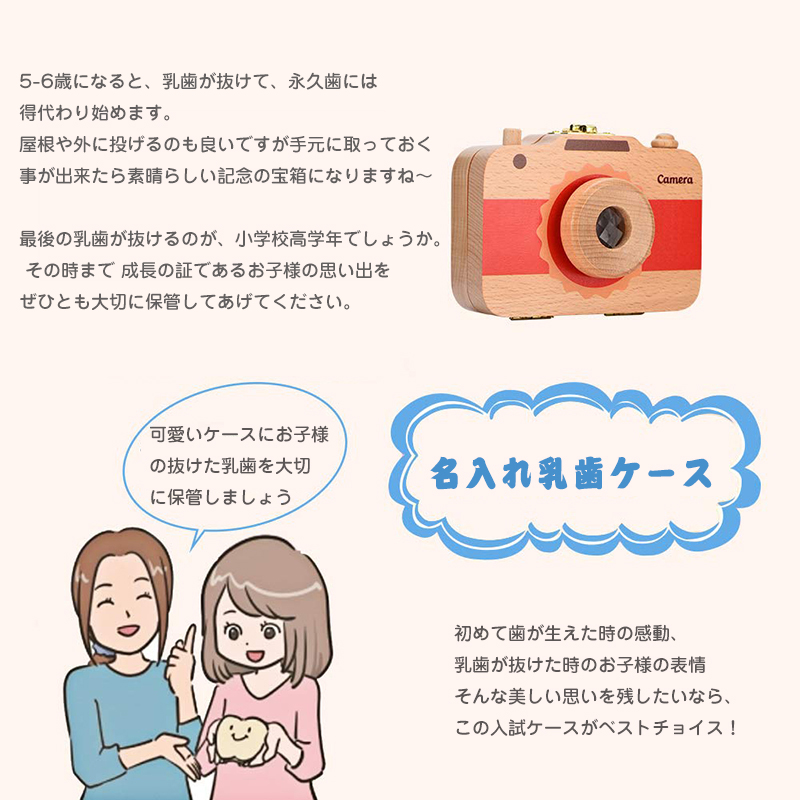 5-6歳になると、乳歯が抜けて、永久歯には得代わり始めます。
屋根や外に投げるのも良いですが手元に取っておく事が出来たら素晴らしい記念の宝箱になりますね～

最後の乳歯が抜けるのが、小学校高学年でしょうか。
その時まで 成長の証であるお子様の思い出をぜひとも大切に保管してあげてください。

Camera

可愛いケースにお子様の抜けた乳歯を大切に保管しましょう

名入れ乳歯ケース

初めて歯が生えた時の感動、
乳歯が抜けた時のお子様の表情
そんな美しい思いを残したいなら、
この入試ケースがベストチョイス！