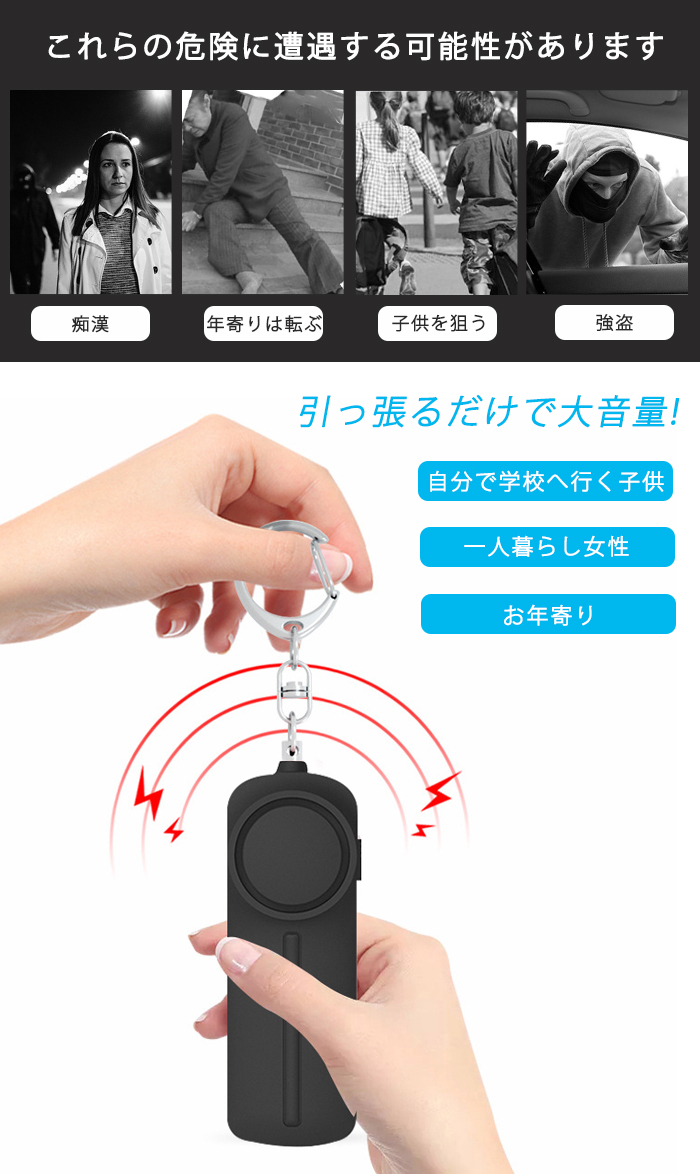 これらの危険に遭遇する可能性があります

痴漢

年寄りは転ぶ

子供を狙う

強盗

引っ張るだけで大音量!

自分で学校へ行く子供

一人暮らし女性

お年寄り