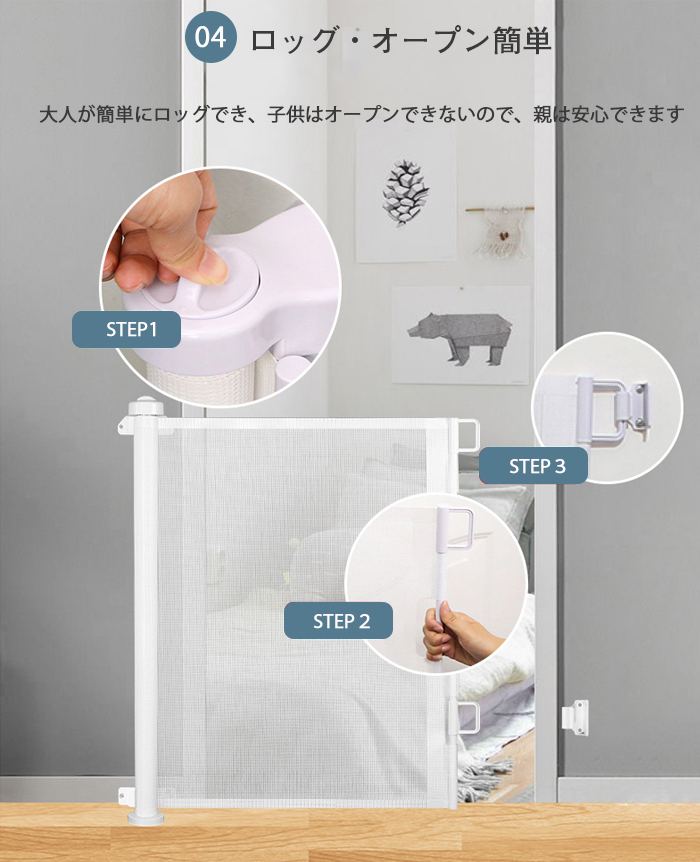 04 ロッグ・オープン簡単

大人が簡単にロッグでき、子供はオープンできないので、親は安心できます

STEP1

STEP 3

STEP 2