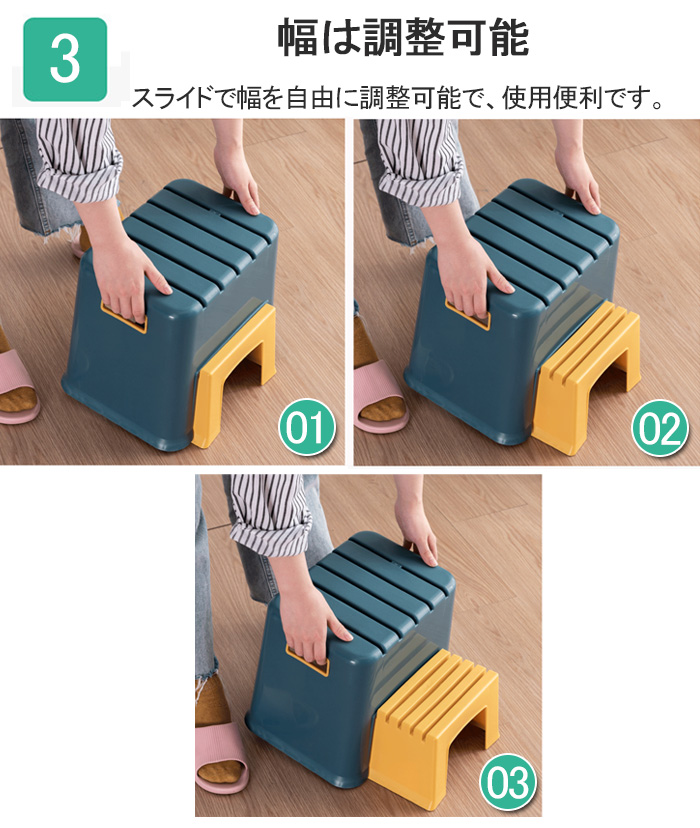 3

幅は調整可能

スライドで幅を自由に調整可能で、使用便利です。

01

02

03