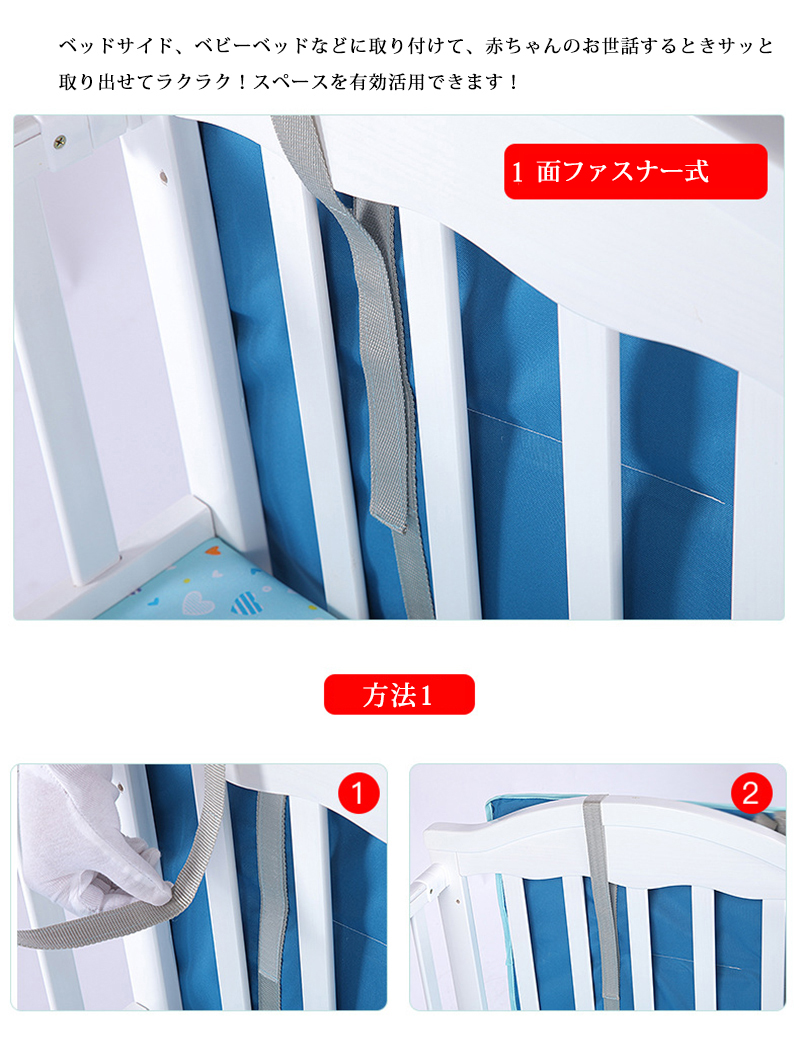 ベッドサイド、ベビーベッドなどに取り付けて、赤ちゃんのお世話するときサッと取り出せてラクラク！スペースを有効活用できます！

1 面ファスナー式

方法1

1

2