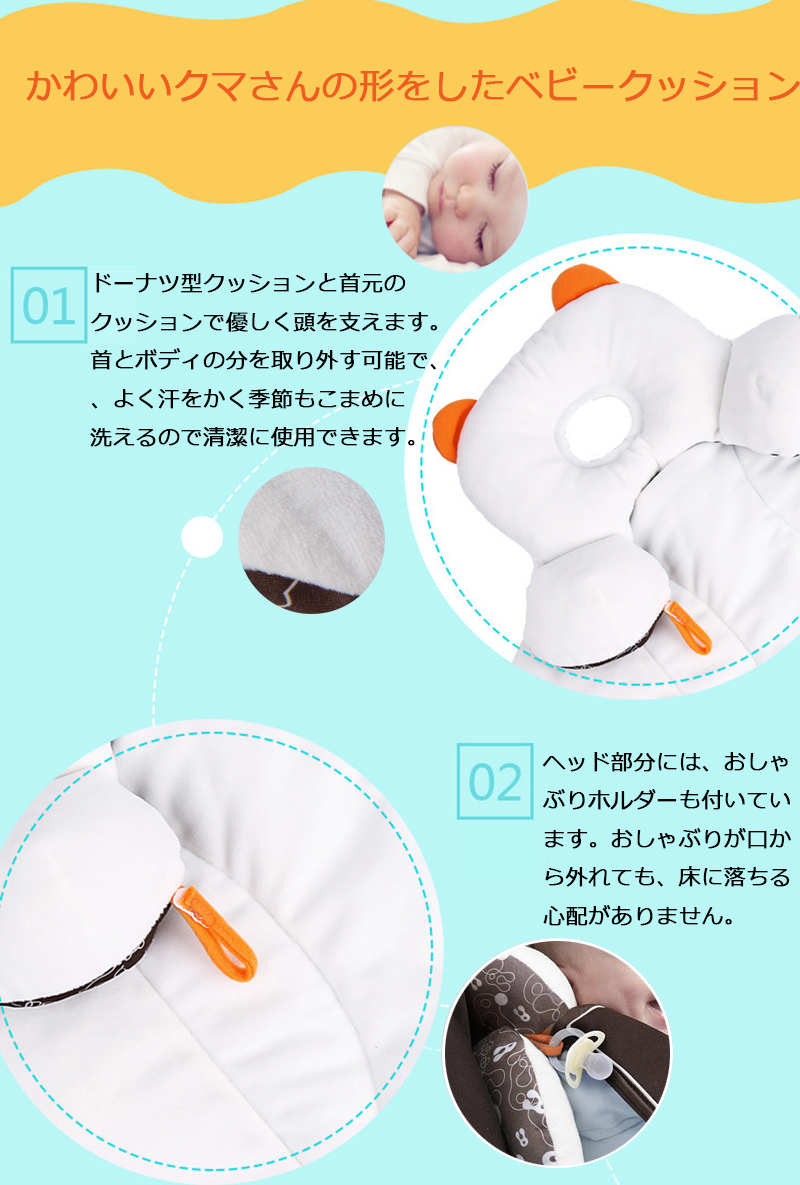 かわいいクマさんの形をしたベビークッション

01

ドーナツ型クッションと首元のクッションで優しく頭を支えます。首とボディの分を取り外す可能で、、よく汗をかく季節もこまめに洗えるので清潔に使用できます。

02

ヘッド部分には、おしゃぶりホルダーも付いています。おしゃぶりが口から外れても、床に落ちる心配がありません。