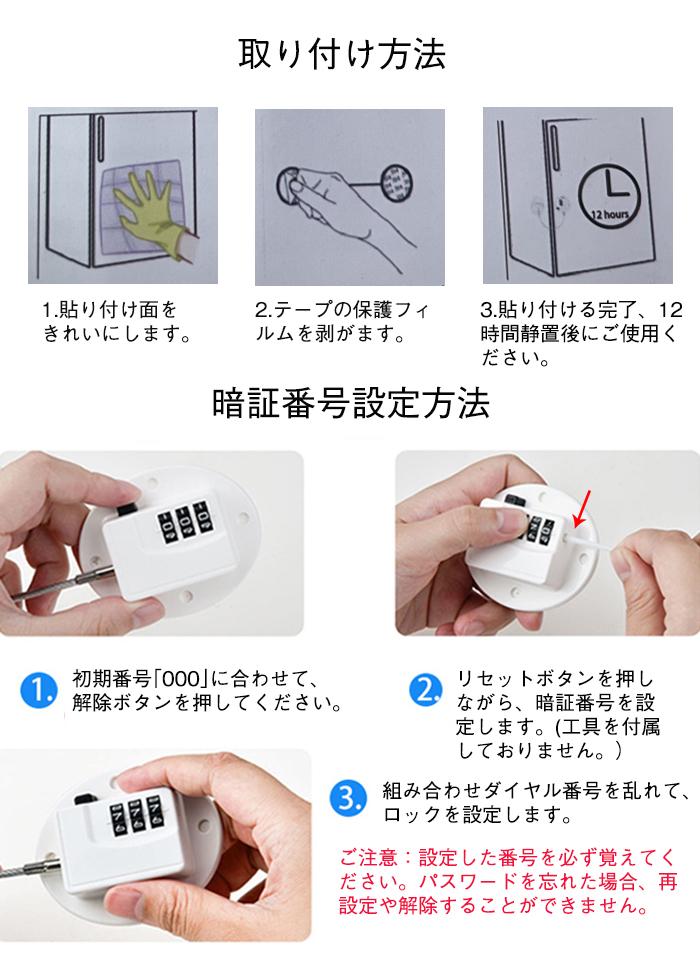 取り付け方法

12 hours

1.貼り付け面をきれいにします。

2.テープの保護フィルムを剥がます。

3.貼り付ける完了、12時間静置後にご使用ください。

暗証番号設定方法

1. 初期番号「000」に合わせて、解除ボタンを押してください。

2. リセットボタンを押しながら、暗証番号を設定します。(工具を付属しておりません。)

3. 組み合わせダイヤル番号を乱れて、ロックを設定します。

ご注意：設定した番号を必ず覚えてください。パスワードを忘れた場合、再設定や解除することができません。