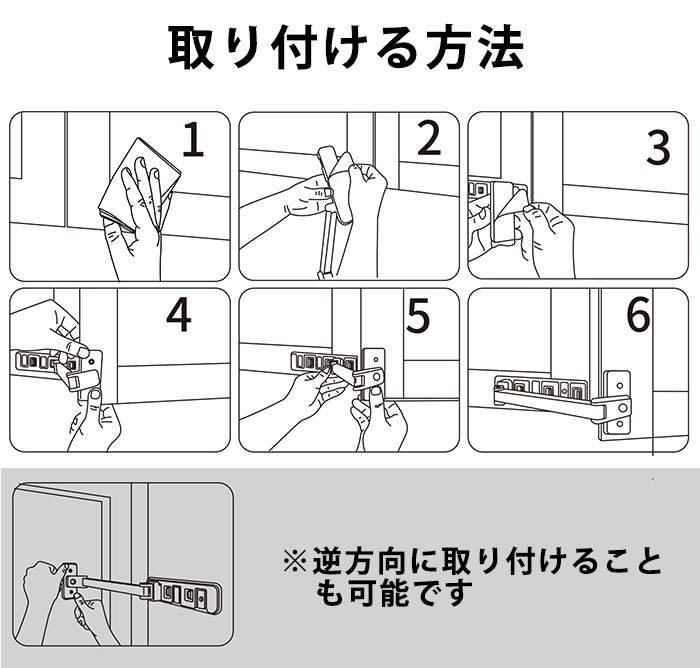 取り付ける方法

1

2

3

4

5

6

※逆方向に取り付けることも可能です