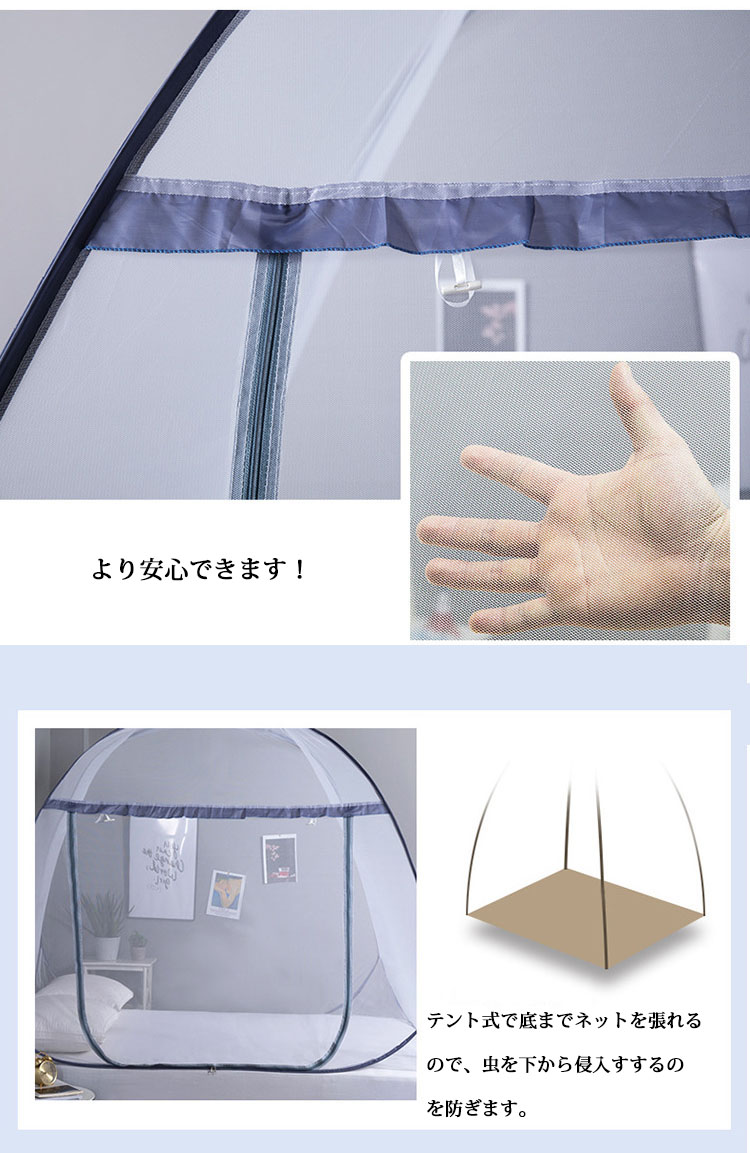 より安心できます！

テント式で底までネットを張れるので、虫を下から侵入するのを防ぎます。