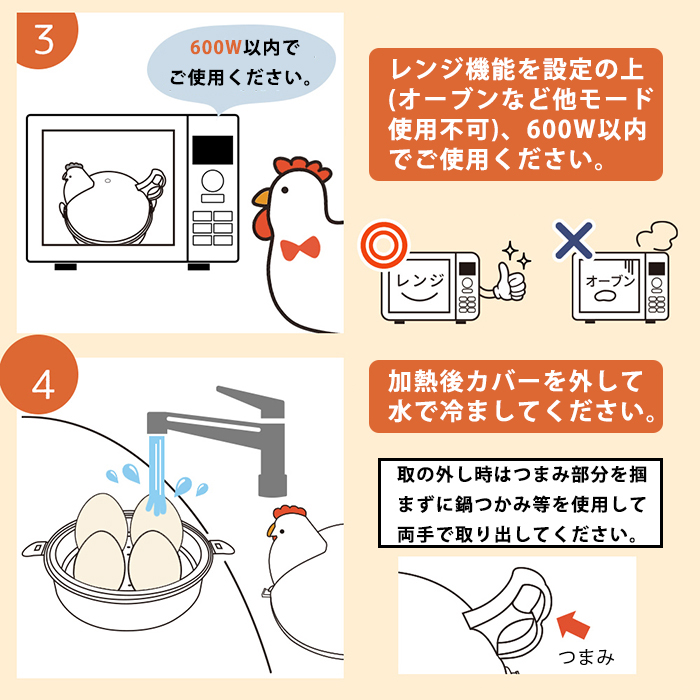 3

600W以内でご使用ください。

レンジ機能を設定の上(オーブンなど他モード使用不可)、600W以内でご使用ください。

レンジ

オーブン

4

加熱後カバーを外して水で冷ましてください。

取の外し時はつまみ部分を掴まずに鍋つかみ等を使用して両手で取り出してください。

つまみ