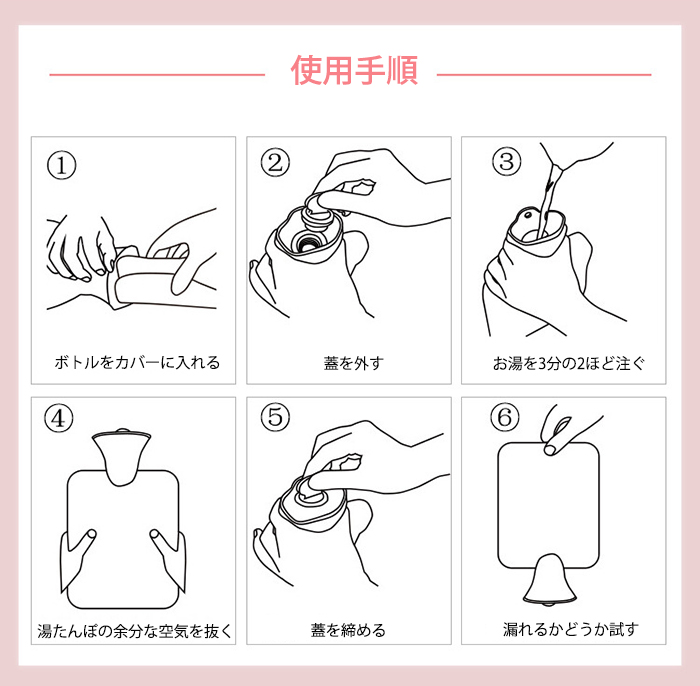 使用手順

①

ボトルをカバーに入れる

②

蓋を外す

③

お湯を3分の2ほど注ぐ

④

湯たんぽの余分な空気を抜く

⑤

蓋を締める

⑥

漏れるかどうか試す