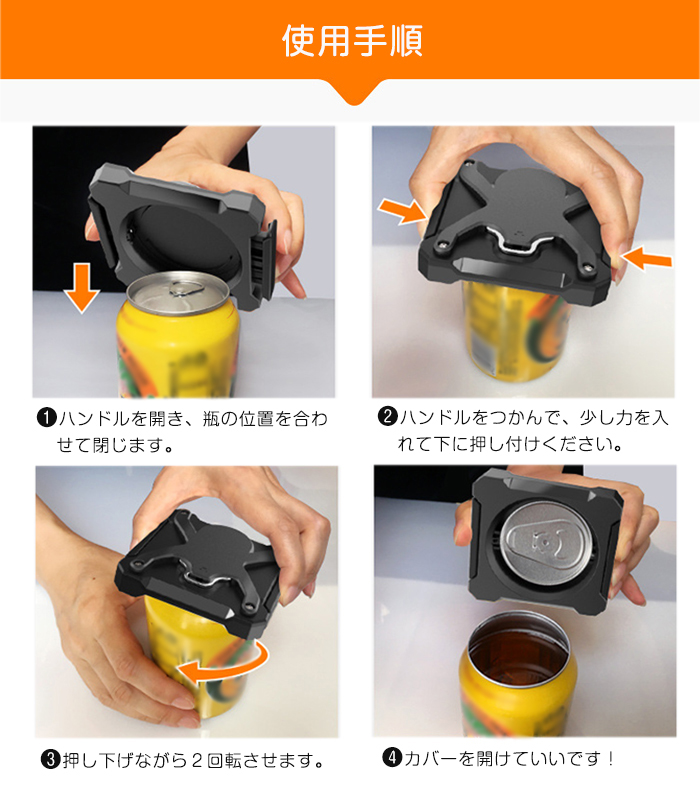 使用手順

❶ハンドルを開き、瓶の位置を合わせて閉じます。

❷ハンドルをつかんで、少し力を入れて下に押し付けください。

❸押し下げながら２回転させます。

❹カバーを開けていいです！