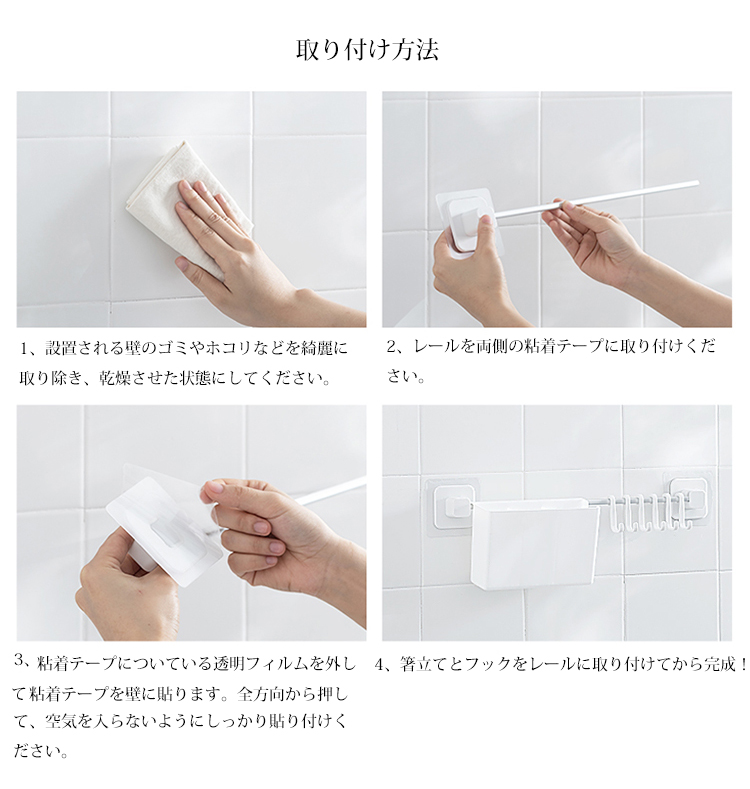 取り付け方法

1、設置される壁のゴミやホコリなどを綺麗に取り除き、乾燥させた状態にしてください。

2、レールを両側の粘着テープに取り付けください。

3、粘着テープについている透明フィルムを外して粘着テープを壁に貼ります。全方向から押して、空気を入らないようにしっかり貼り付けください。

4、箸立てとフックをレールに取り付けてから完成！