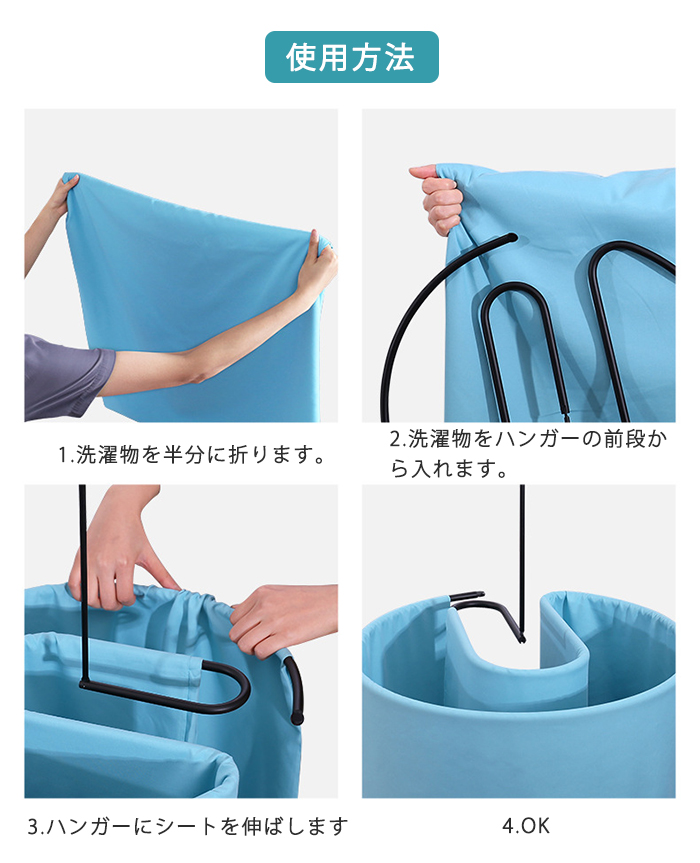 使用方法

1.洗濯物を半分に折ります。

2.洗濯物をハンガーの前段から入れます。

3.ハンガーにシートを伸ばします

4.OK