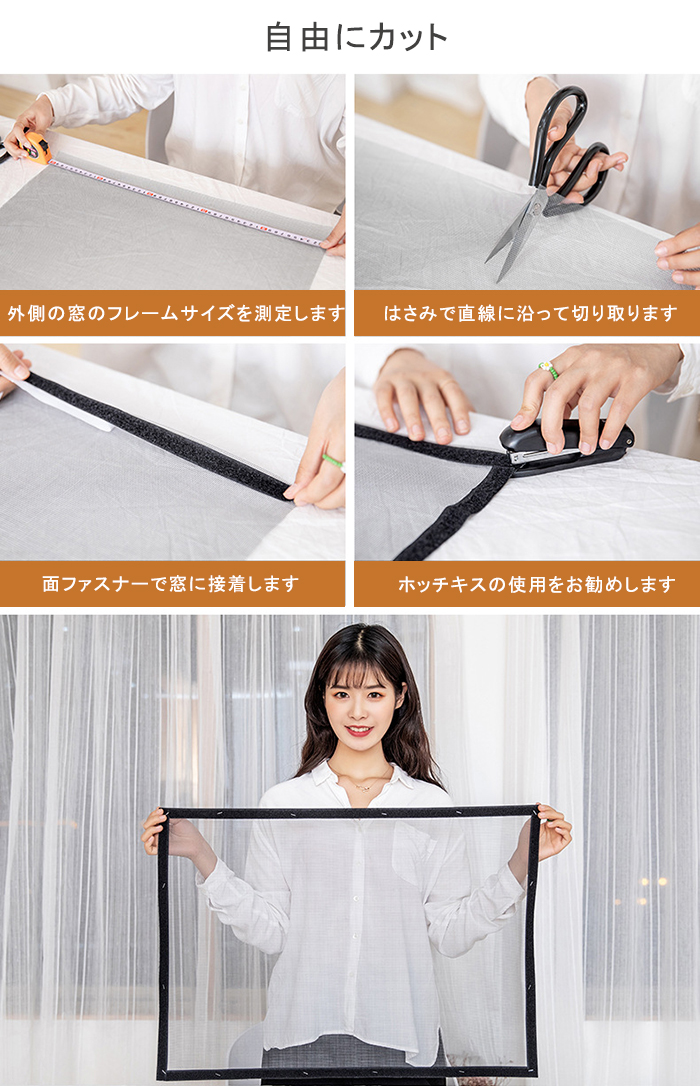 自由にカット

外側の窓のフレームサイズを測定します

はさみで直線に沿って切り取ります

面ファスナーで窓に接着します

ホッチキスの使用をお勧めします