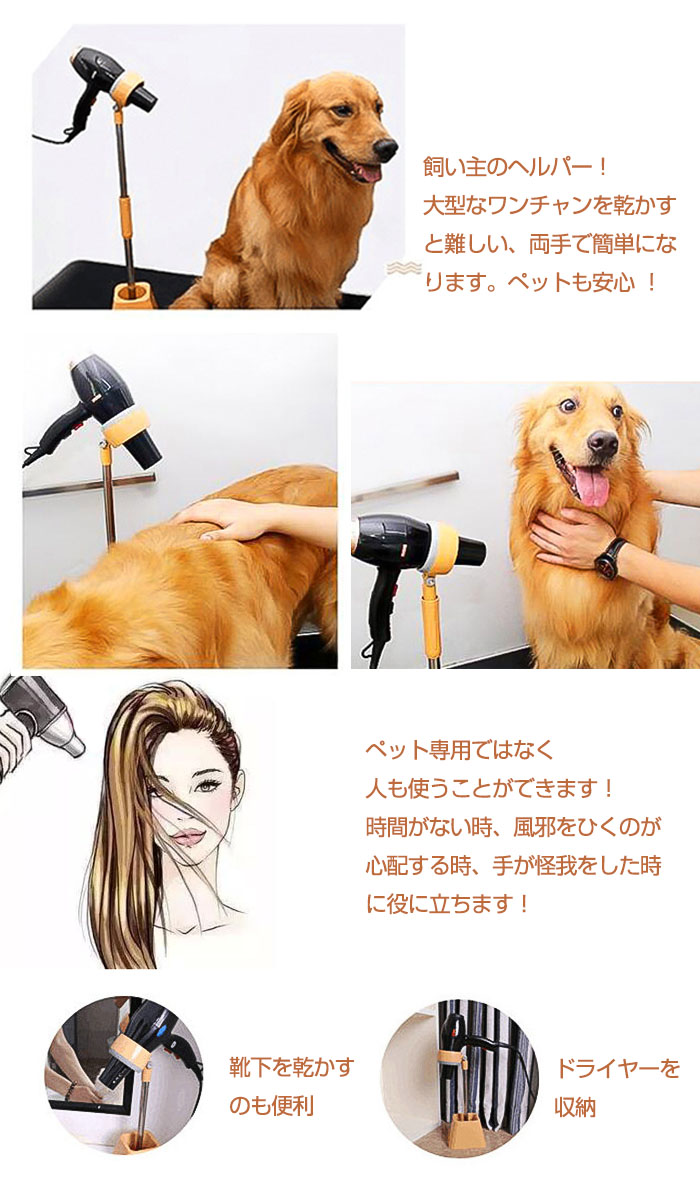 飼い主のヘルパー！
大型なワンチャンを乾かすと難しい、両手で簡単になります。ペットも安心 ！

ペット専用ではなく
人も使うことができます！
時間がない時、風邪をひくのが心配する時、手が怪我をした時に役に立ちます！

靴下を乾かすのも便利

ドライヤーを収納