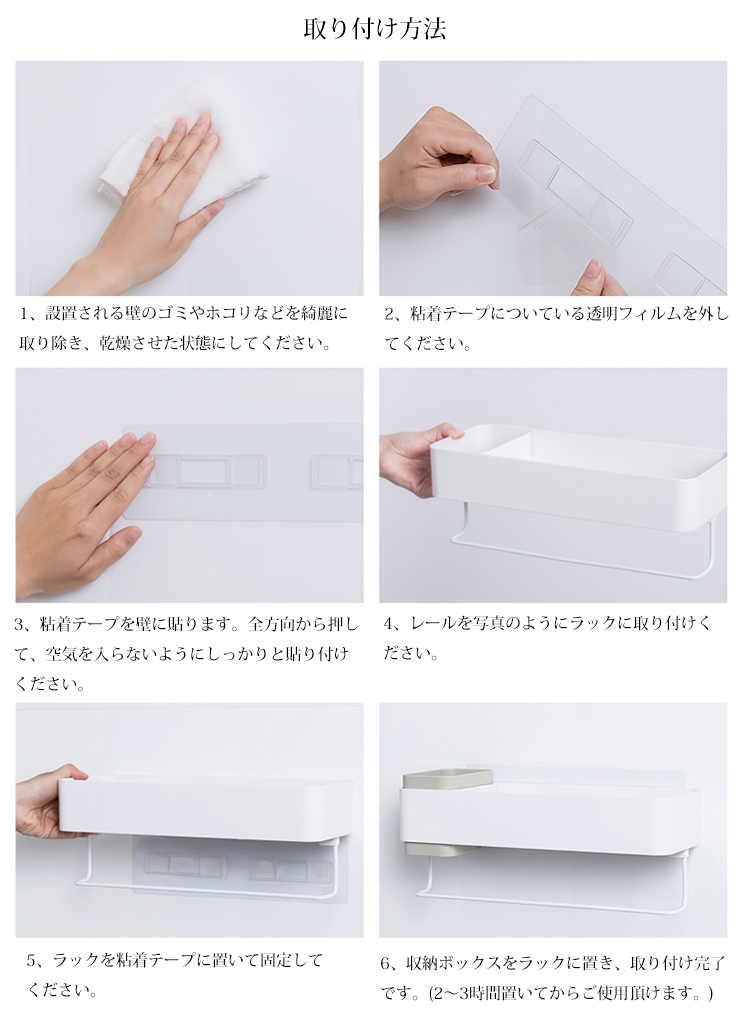 取り付け方法

1、設置される壁のゴミやホコリなどを綺麗に取り除き、乾燥させた状態にしてください。

2、粘着テープについている透明フィルムを外してください。

3、粘着テープを壁に貼ります。全方向から押して、空気を入らないようにしっかりと貼り付けください。

4、レールを写真のようにラックに取り付けください。

5、ラックを粘着テープに置いて固定してください。

6、収納ボックスをラックに置き、取り付け完了です。(2～3時間置いてからご使用頂けます。)