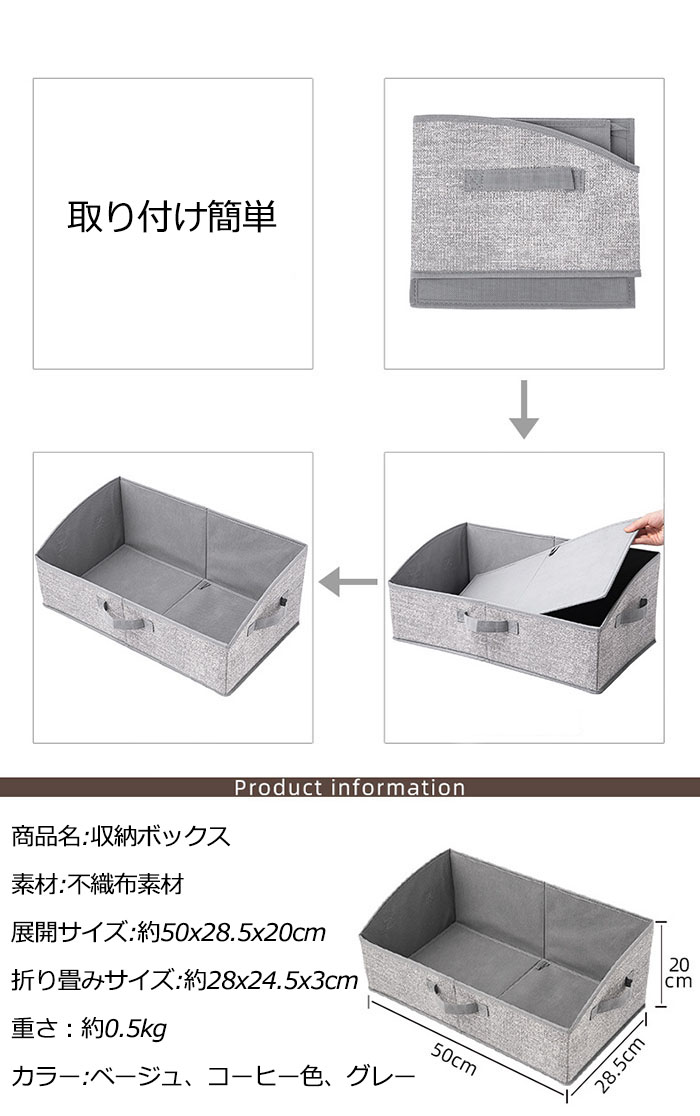 取り付け簡単

Product information

商品名:収納ボックス

素材:不織布素材

展開サイズ:約50x28.5x20cm

折り畳みサイズ:約28x24.5x3cm

重さ：約0.5kg

カラー:ベージュ、コーヒー色、グレー

20cm

50cm

28.5cm