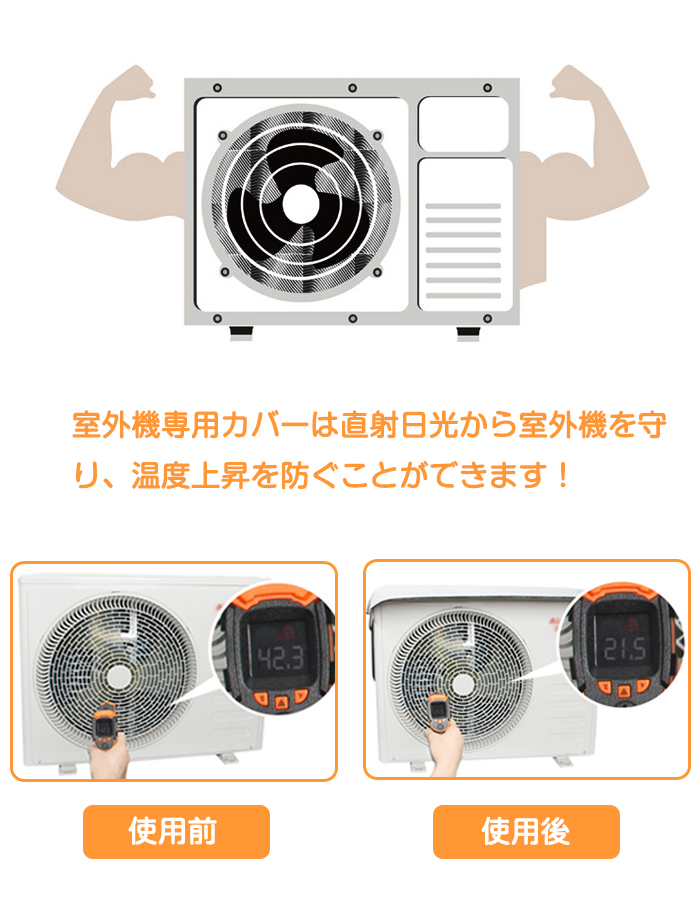 室外機専用カバーは直射日光から室外機を守り、温度上昇を防ぐことができます！

42.3

21.5

使用前

使用後