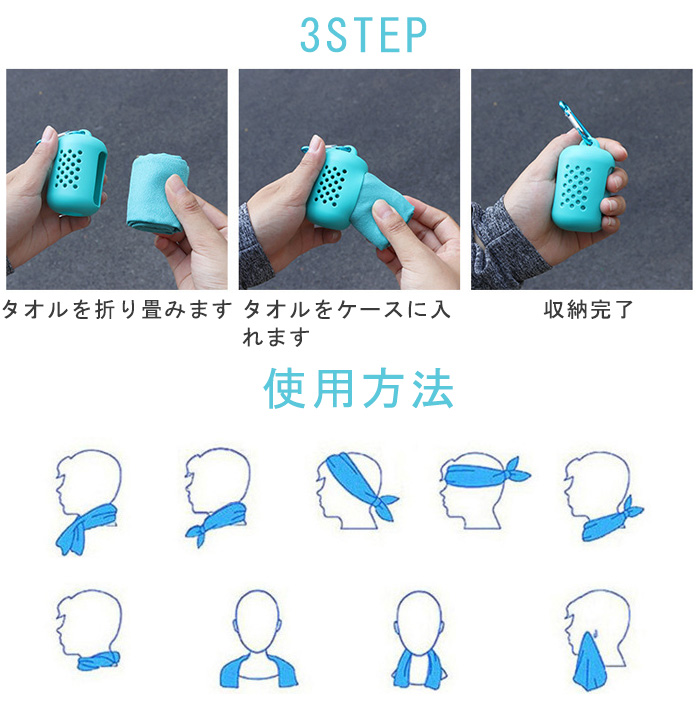 3STEP

タオルを折り畳みます

タオルをケースに入れます

収納完了

使用方法