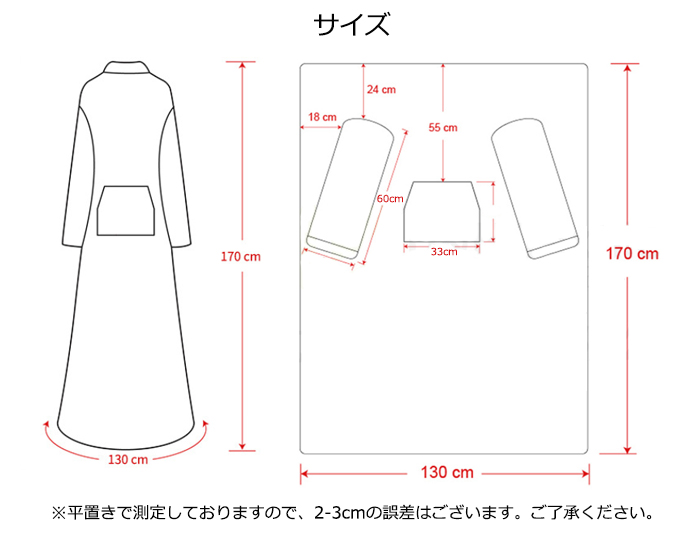 サイズ

170 cm

130 cm

24 cm

18 cm

55 cm

60cm

33cm

170 cm

130 cm

※平置きで測定しておりますので、2-3cmの誤差はございます。ご了承ください。