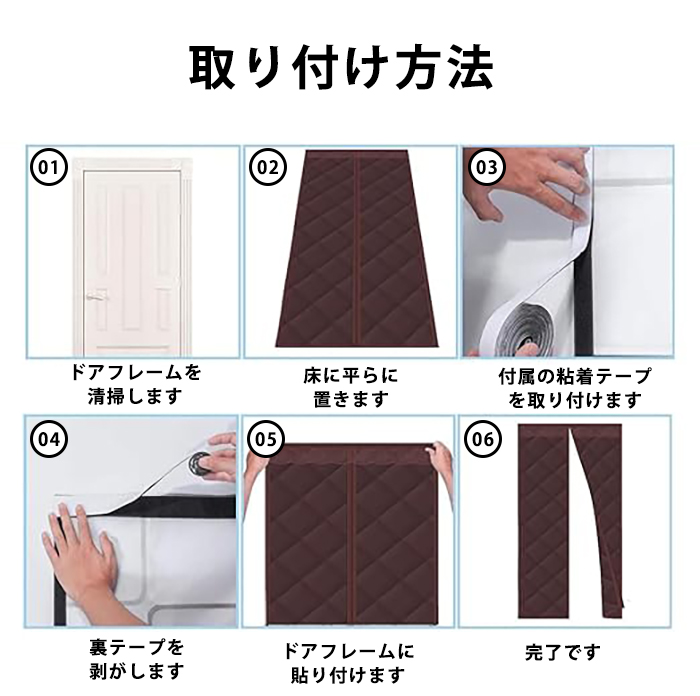 取り付け方法

01

ドアフレームを清掃します

02

床に平らに置きます

03

付属の粘着テープを取り付けます

04

裏テープを剥がします

05

ドアフレームに貼り付けます

06

完了です