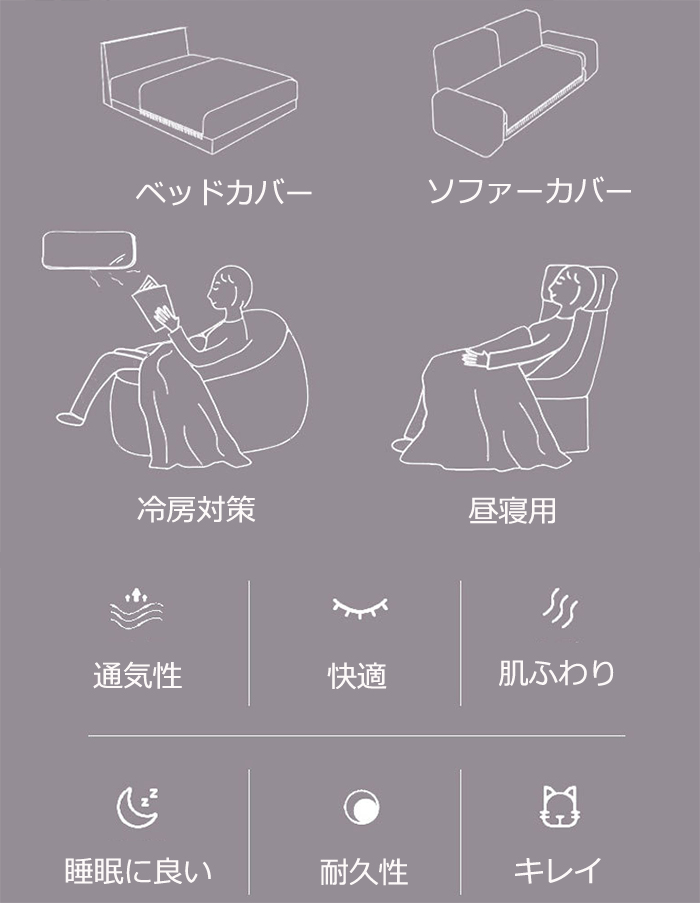 ベッドカバー

ソファーカバー

冷房対策

昼寝用

通気性

快適

肌ふわり

睡眠に良い

耐久性

キレイ