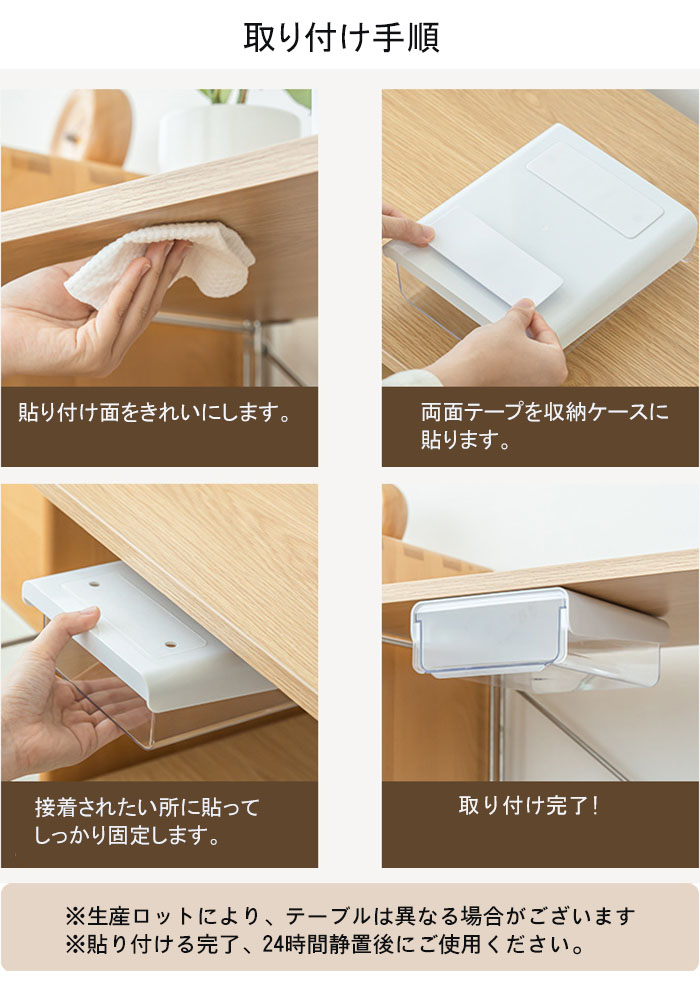 取り付け手順

貼り付け面をきれいにします。

両面テープを収納ケースに貼ります。

接着されたい所に貼ってしっかり固定します。

取り付け完了！

※生産ロットにより、テーブルは異なる場合がございます
※貼り付ける完了、24時間静置後にご使用ください。