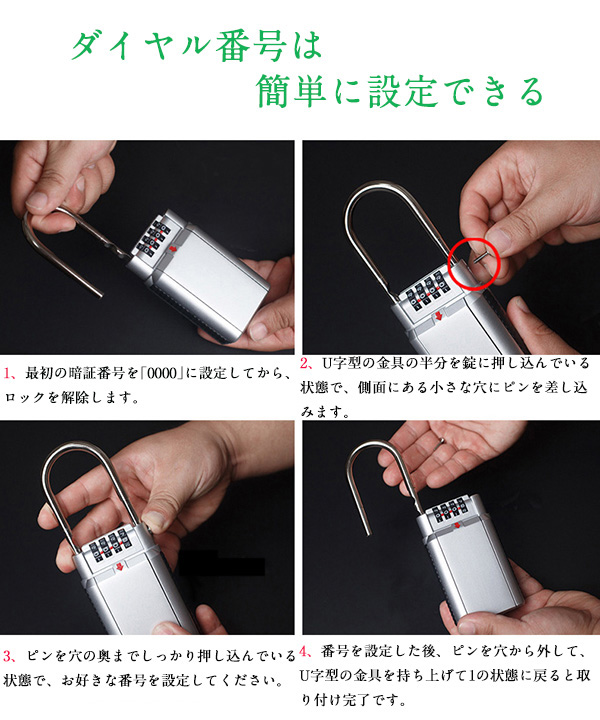 ダイヤル番号は
簡単に設定できる

1、最初の暗証番号を「0000」に設定してから、ロックを解除します。

2、U字型の金具の半分を錠に押し込んでいる状態で、側面にある小さな穴にピンを差し込みます。

3、ピンを穴の奥までしっかり押し込んでいる状態で、お好きな番号を設定してください。

4、番号を設定した後、ピンを穴から外して、U字型の金具を持ち上げて1の状態に戻ると取り付け完了です。