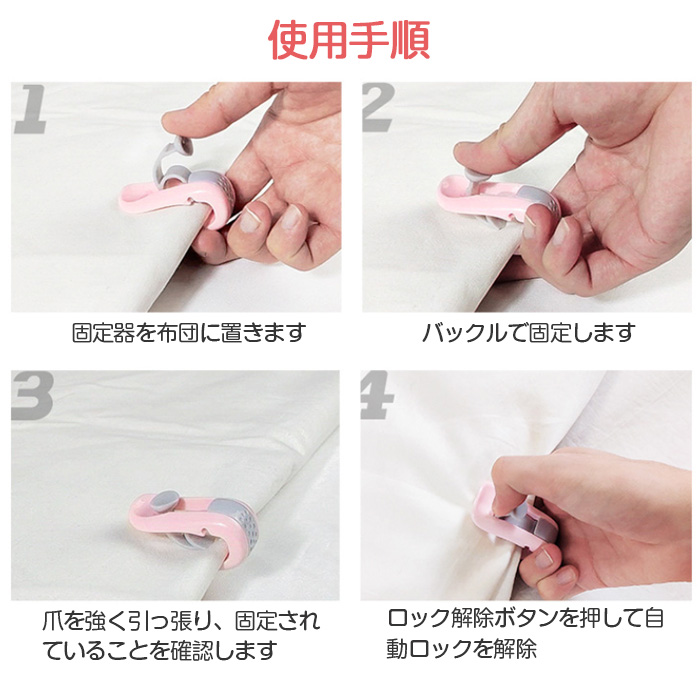 使用手順

1

固定器を布団に置きます

2

バックルで固定します

3

爪を強く引っ張り、固定されていることを確認します

4

ロック解除ボタンを押して自動ロックを解除