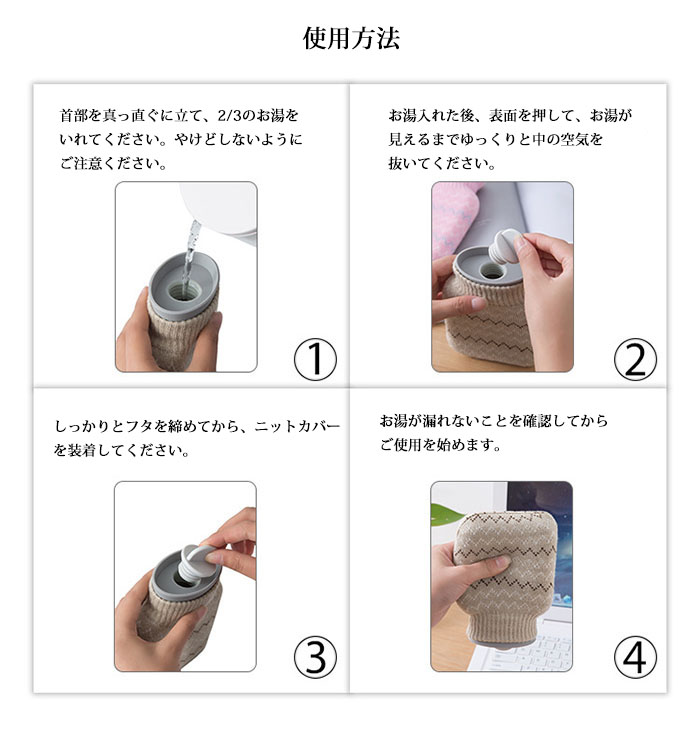 使用方法

首部を真っ直ぐに立て、2/3のお湯をいれてください。やけどしないようにご注意ください。

①

お湯入れた後、表面を押して、お湯が見えるまでゆっくりと中の空気を抜いてください。

②

しっかりとフタを締めてから、ニットカバーを装着してください。

③

お湯が漏れないことを確認してからご使用を始めます。

④