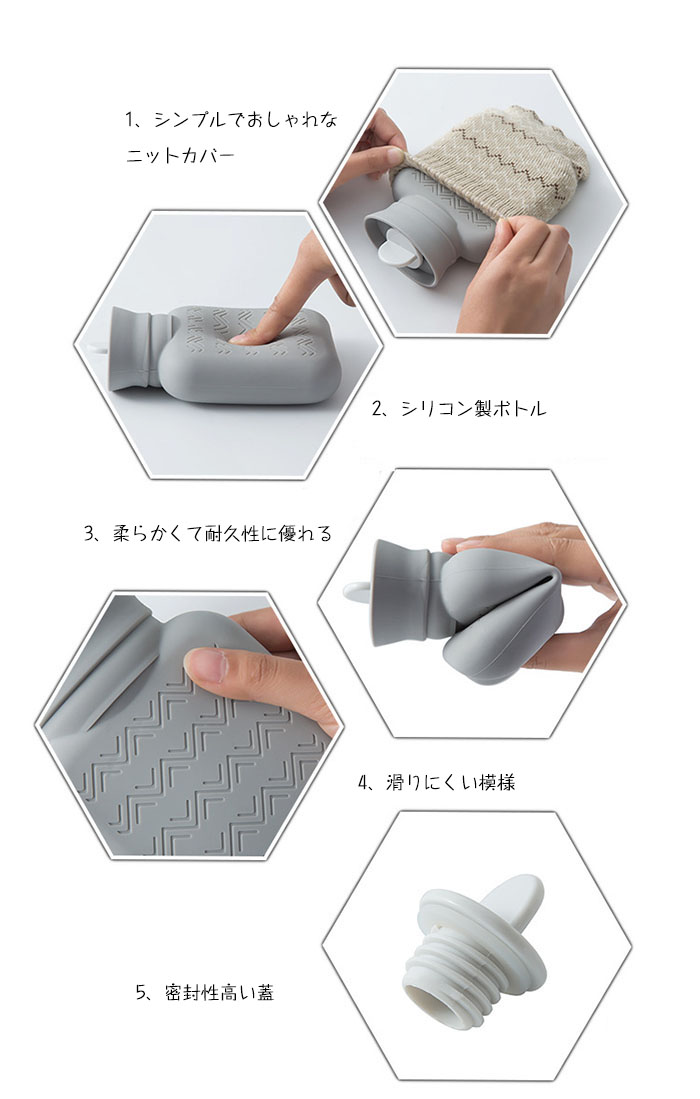 1、シンプルでおしゃれなニットカバー

2、シリコン製ボトル

3、柔らかくて耐久性に優れる

4、滑りにくい模様

5、密封性高い蓋