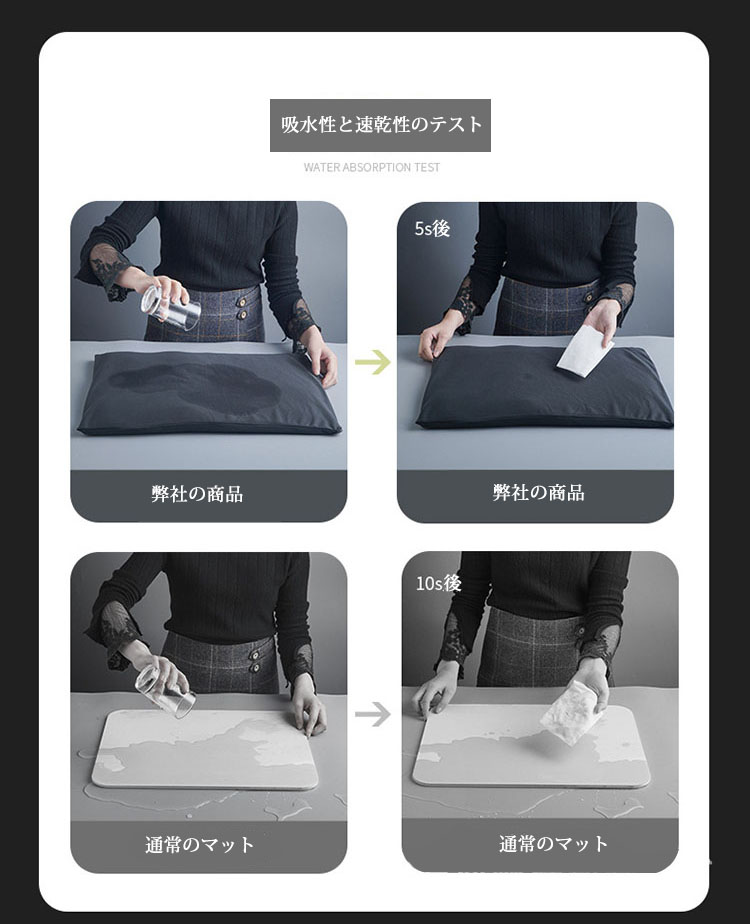 吸水性と速乾性のテスト

WATER ABSORPTION TEST

弊社の商品

5s後

弊社の商品

通常のマット

10s後

通常のマット