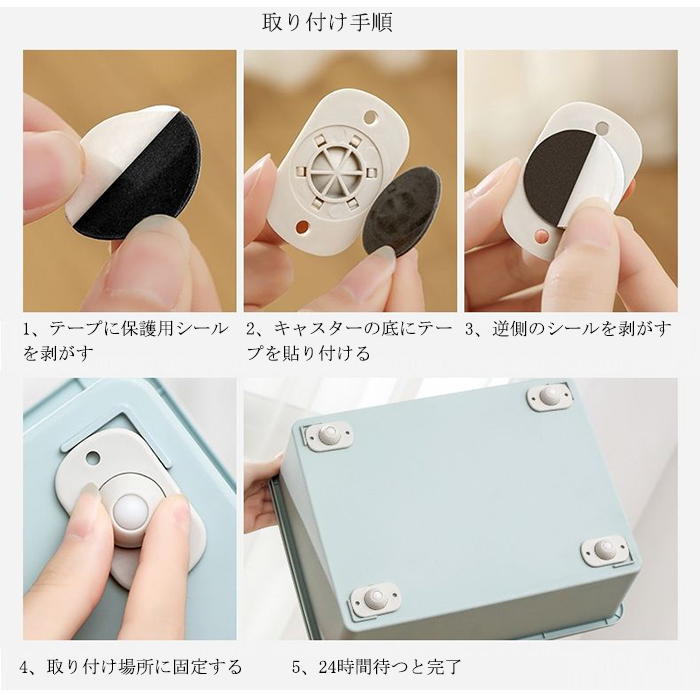 取り付け手順

1、テープに保護用シールを剥がす

2、キャスターの底にテープを貼り付ける

3、逆側のシールを剥がす

4、取り付け場所に固定する

5、24時間待つと完了