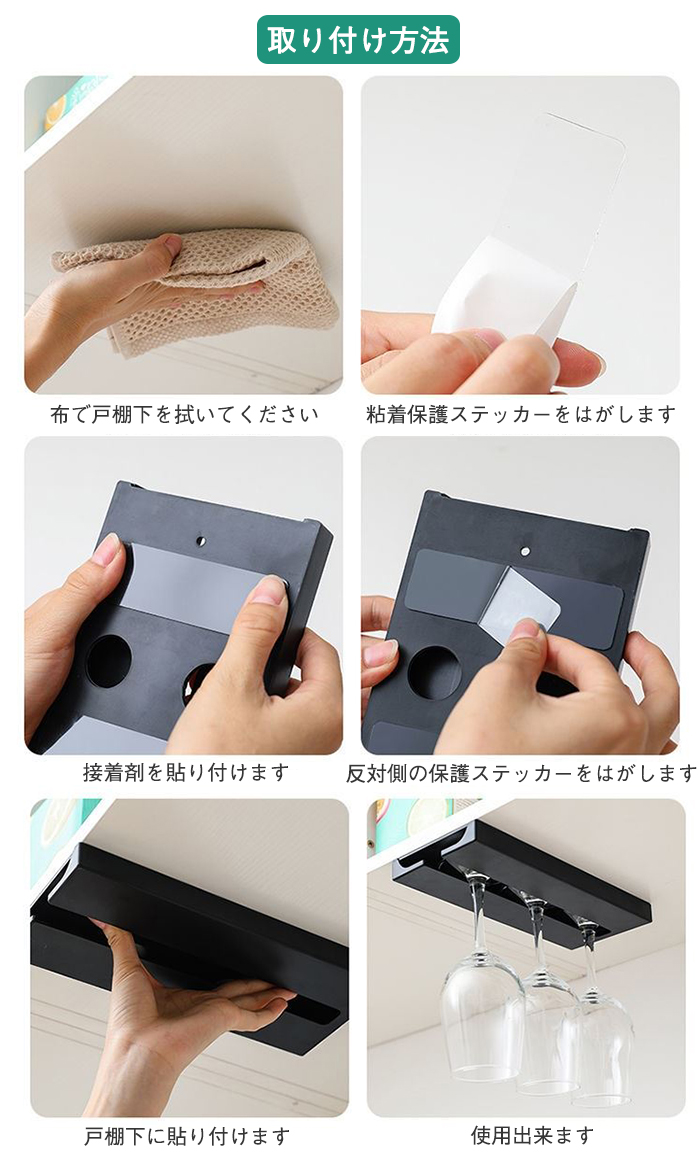 取り付け方法

布で戸棚下を拭いてください

粘着保護ステッカーをはがします

接着剤を貼り付けます

反対側の保護ステッカーをはがします

戸棚下に貼り付けます

使用出来ます