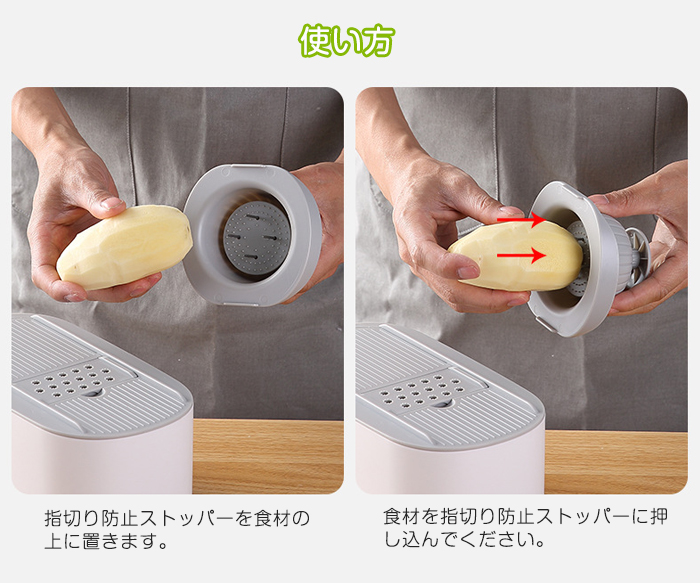 使い方

指切り防止ストッパーを食材の上に置きます。

食材を指切り防止ストッパーに押し込んでください。