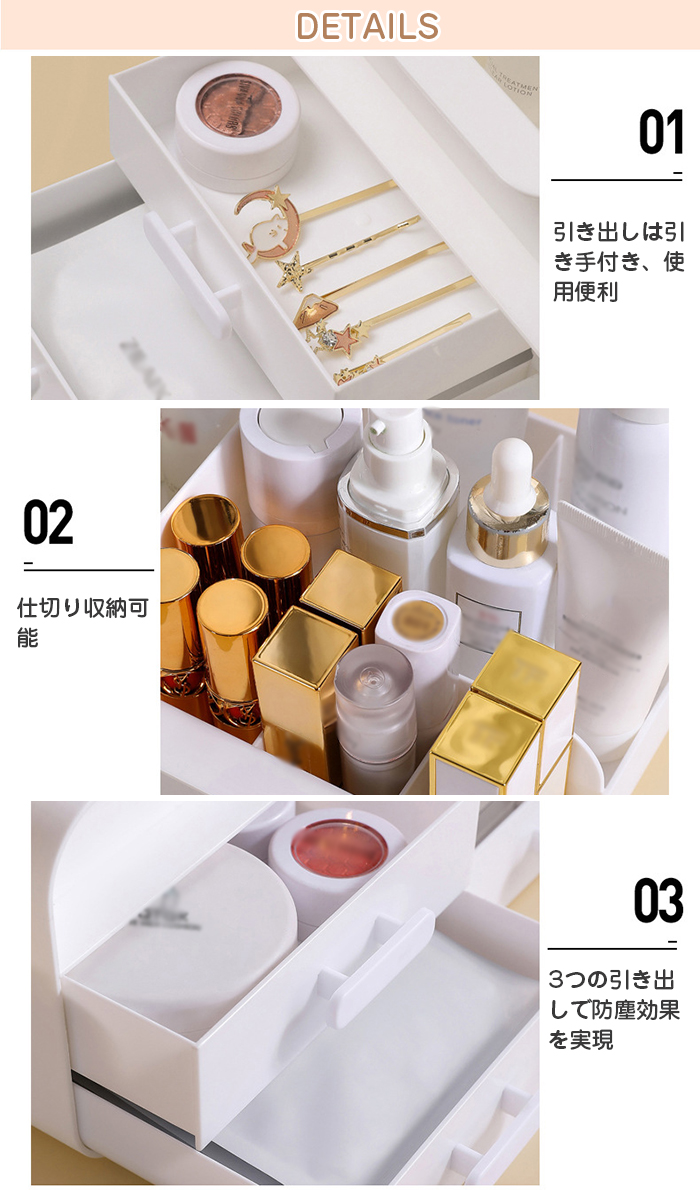 DETAILS

01

引き出しは引き手付き、使用便利

02

仕切り収納可能

03

3つの引き出して防塵効果を実現