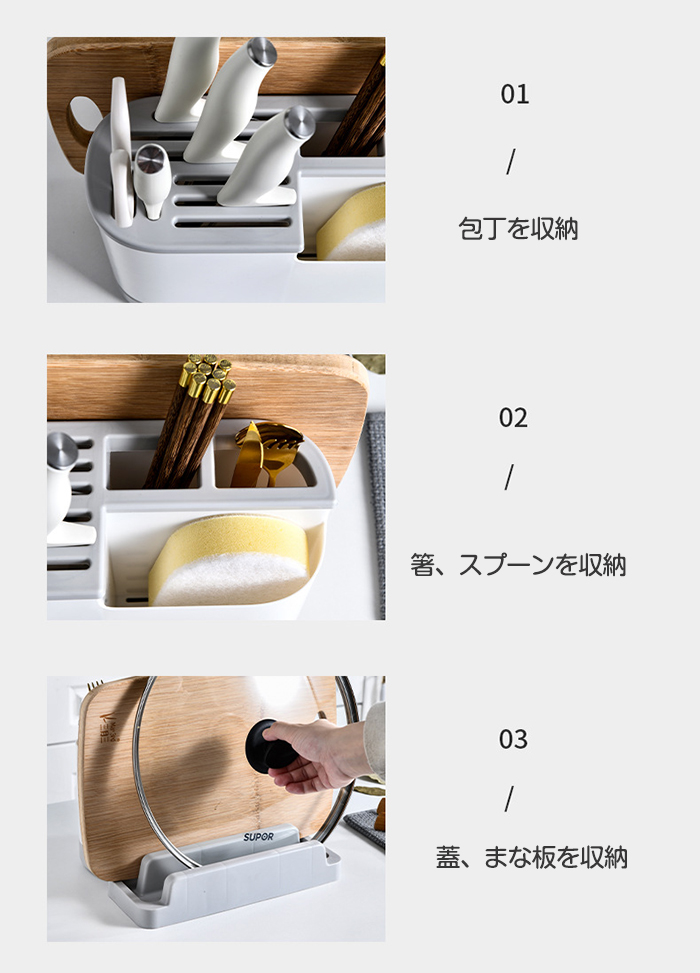 01

/

包丁を収納

02

/

箸、スプーンを収納

SUPOR

03

/

蓋、まな板を収納