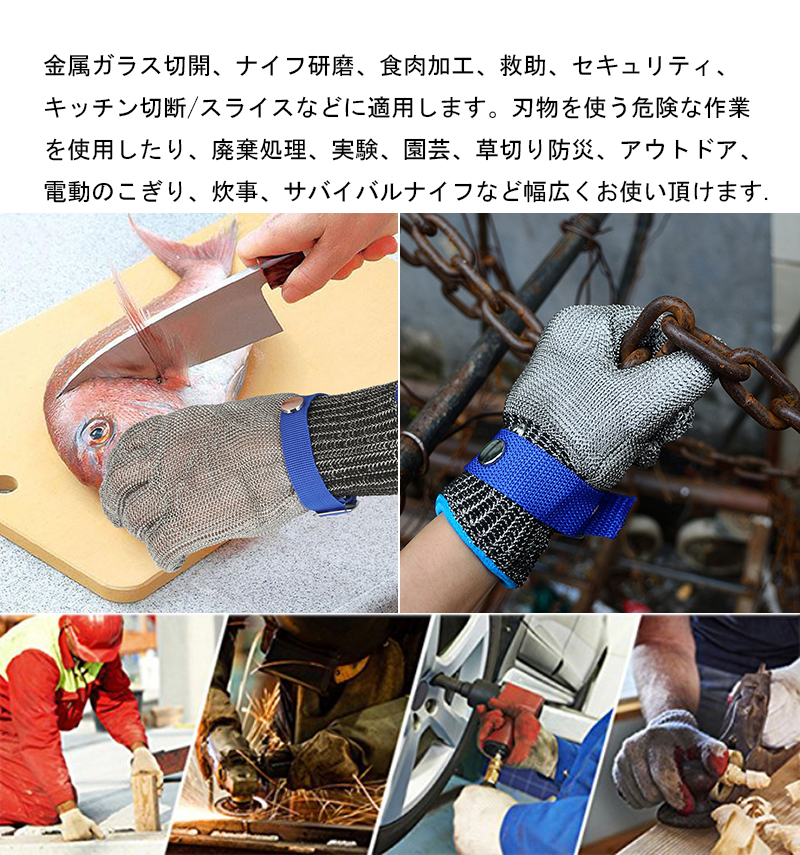 金属ガラス切開、ナイフ研磨、食肉加工、救助、セキュリティ、キッチン切断/スライスなどに適用します。刃物を使う危険な作業を使用したり、廃棄処理、実験、園芸、草切り防災、アウトドア、電動のこぎり、炊事、サバイバルナイフなど幅広くお使い頂けます.