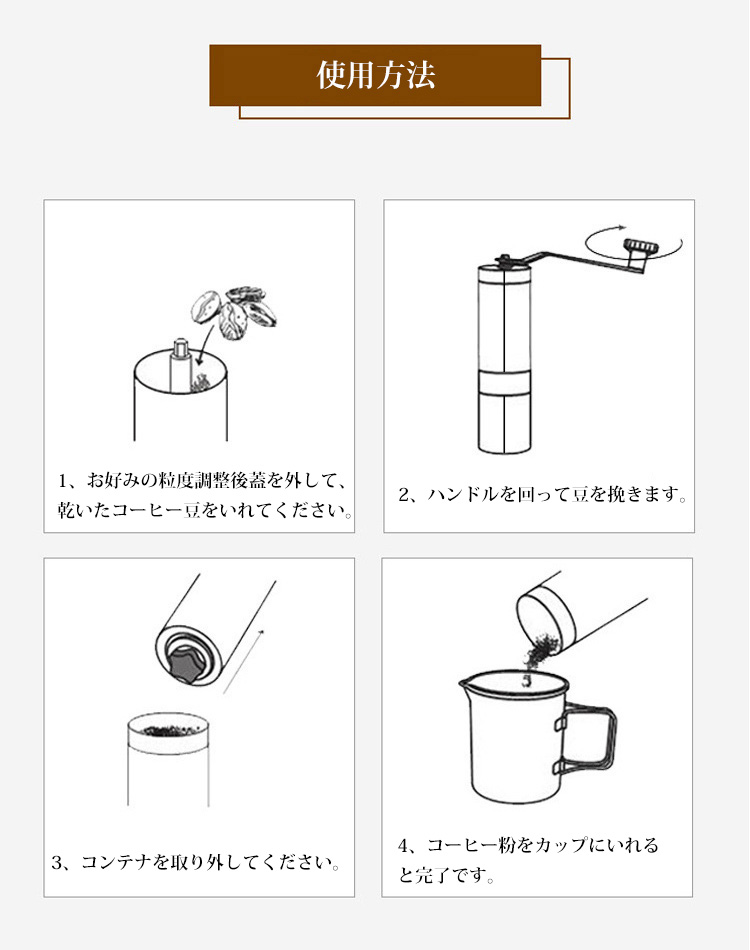 使用方法

1、お好みの粒度調整後蓋を外して、乾いたコーヒー豆をいれてください。

2、ハンドルを回って豆を挽きます。

3、コンテナを取り外してください。

4、コーヒー粉をカップにいれると完了です。