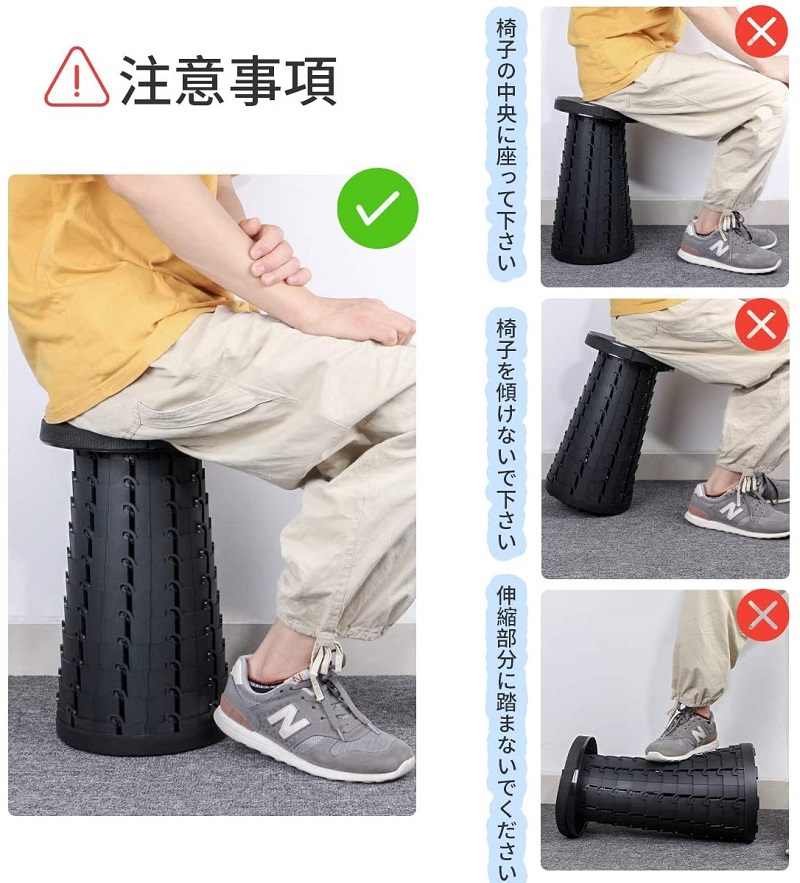 注意事項

椅子の中央に座って下さい

椅子を傾けないで下さい

伸縮部分に踏まないでください