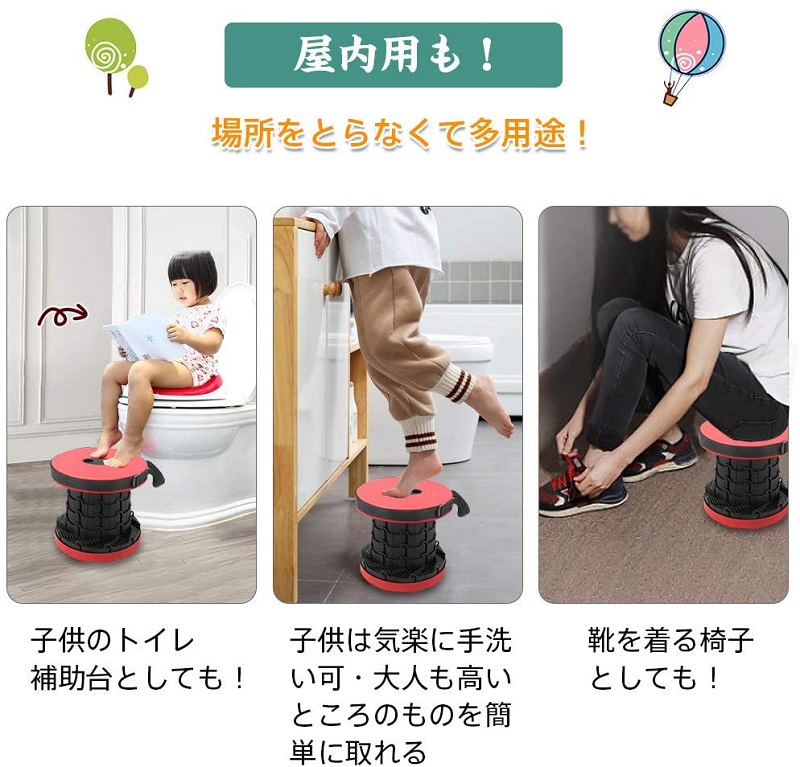 屋内用も！

場所をとらなくて多用途！

子供のトイレ補助台としても！

子供は気楽に手洗い可・大人も高いところのものを簡単に取れる

靴を着る椅子としても！