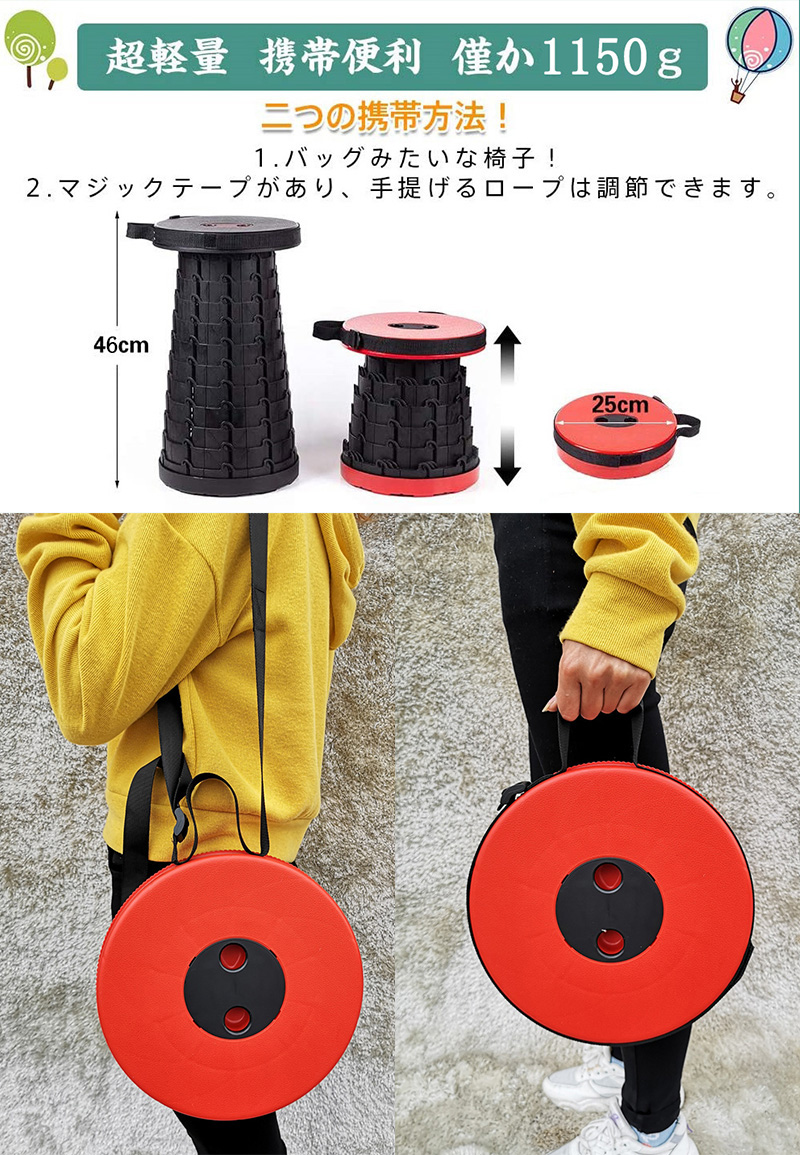 超軽量　携帯便利　僅か1150ｇ

二つの携帯方法！

1.バッグみたいな椅子！
2.マジックテープがあり、手提げるロープは調節できます。

46cm

25cm