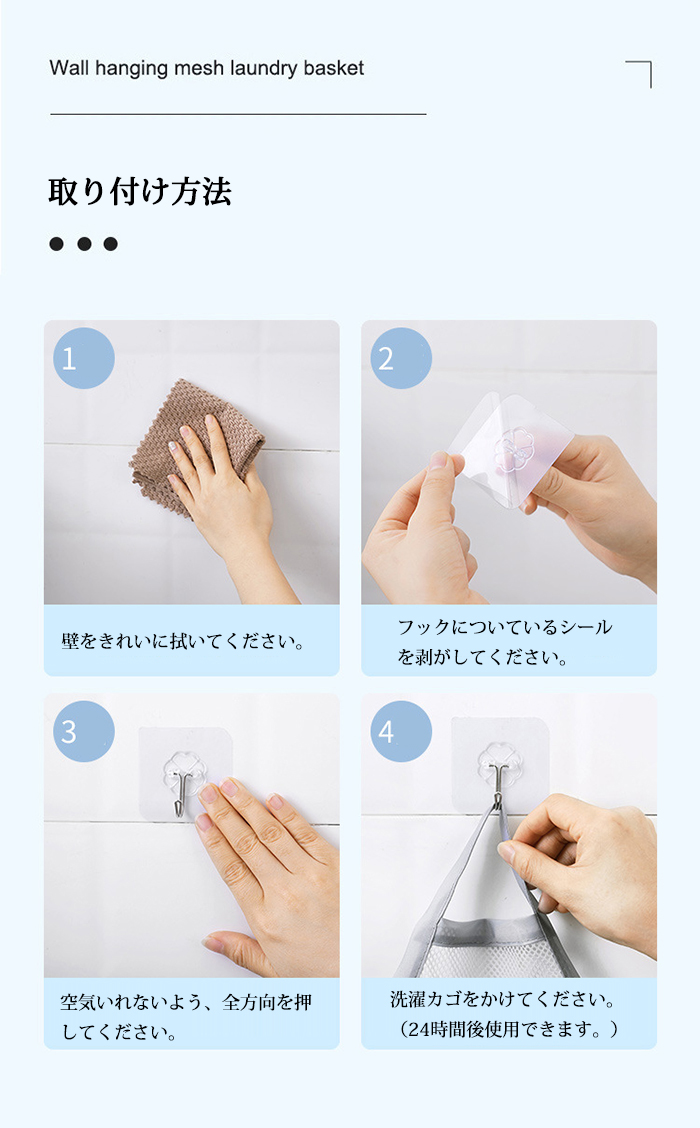 Wall hanging mesh laundry basket

取り付け方法

1

壁をきれいに拭いてください。

2

フックについているシールを剥がしてください。

3

空気いれないよう、全方向を押してください。

4

洗濯カゴをかけてください。（24時間後使用できます。）