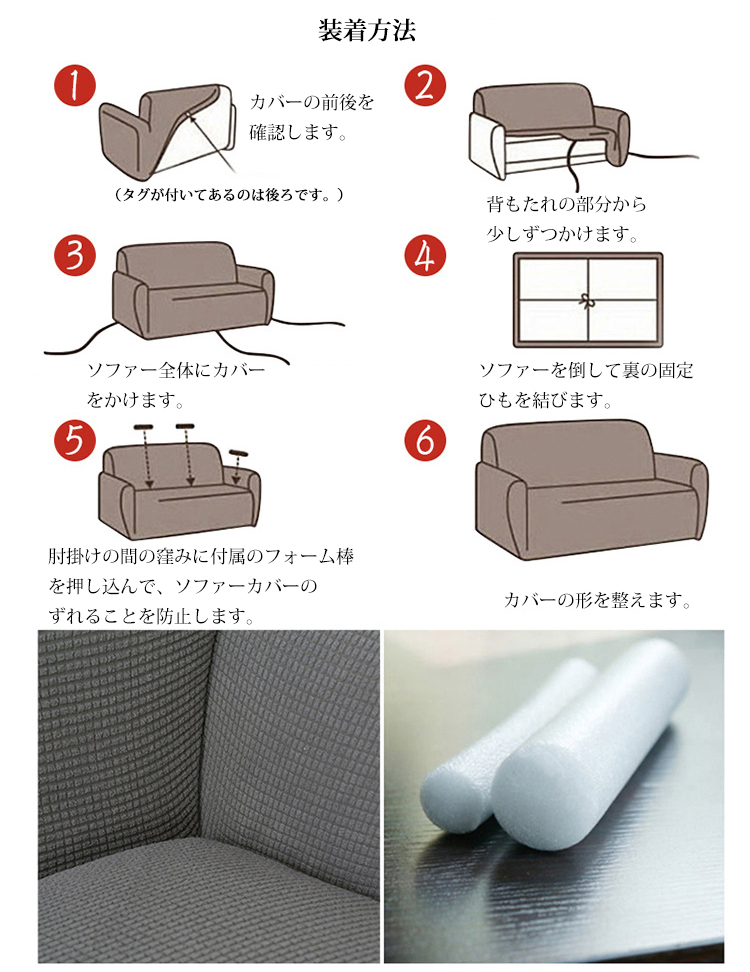 装着方法

1
カバーの前後を確認します。
（タグが付いてあるのは後ろです。）

2
背もたれの部分から少しずつかけます。

3
ソファー全体にカバーをかけます。

4
ソファーを倒して裏の固定ひもを結びます。

5
肘掛けの間の窪みに付属のフォーム棒を押し込んで、ソファーカバーのずれることを防止します。

6
カバーの形を整えます。