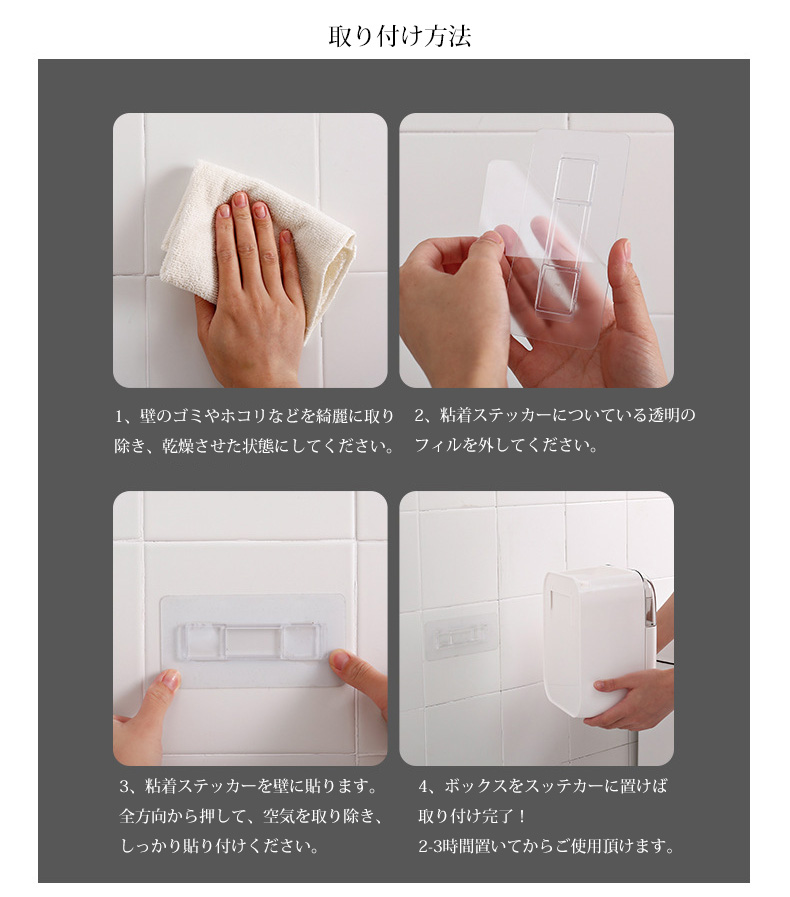 取り付け方法

1、壁のゴミやホコリなどを綺麗に取り除き、乾燥させた状態にしてください。

2、粘着ステッカーについている透明のフィルを外してください。

3、粘着ステッカーを壁に貼ります。全方向から押して、空気を取り除き、しっかり貼り付けください。

4、ボックスをスッテカーに置けば取り付け完了！
2-3時間置いてからご使用頂けます。