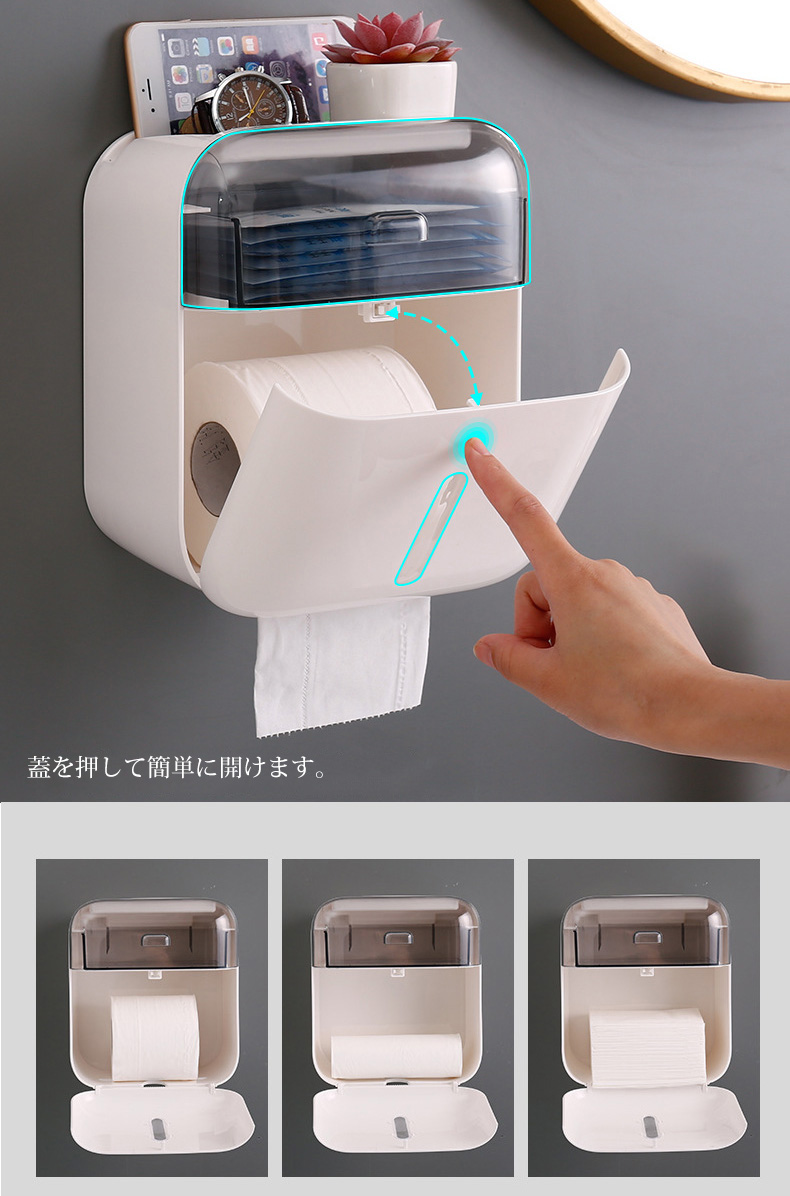 蓋を押して簡単に開けます。