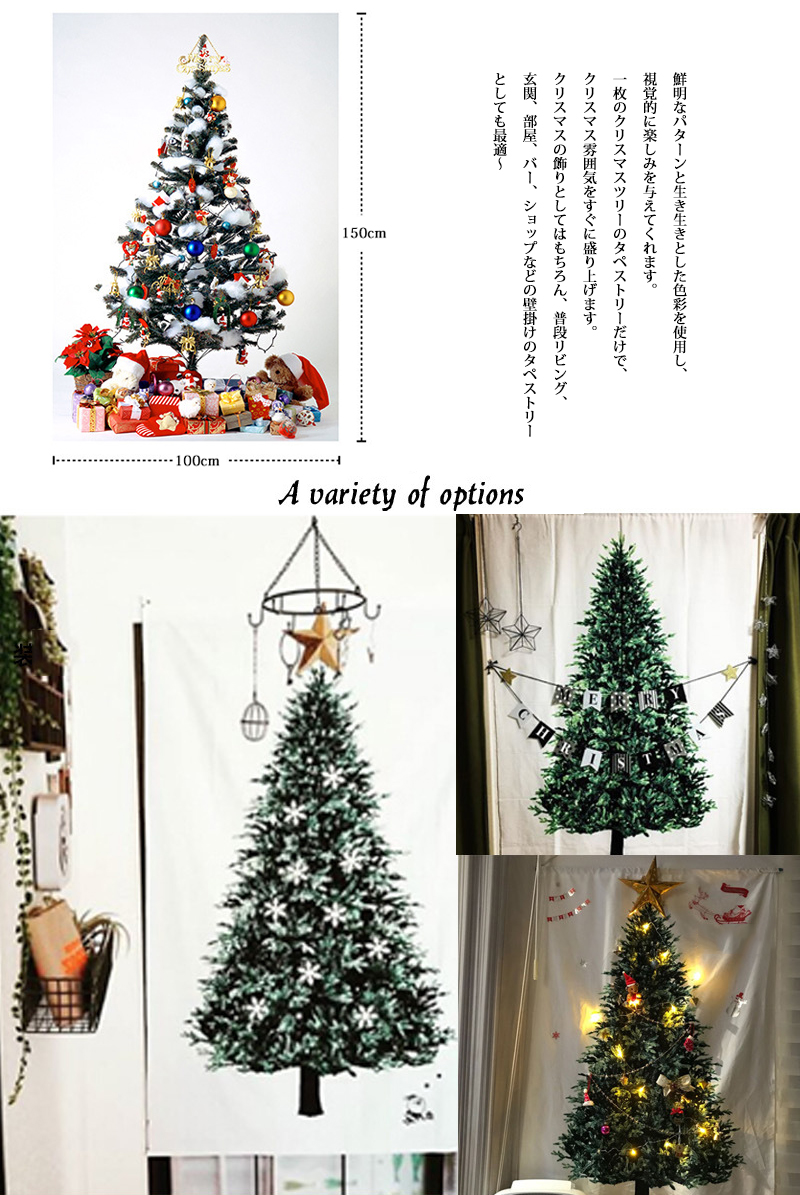 150cm

100cm

鮮明なパターンと生き生きとした色彩を使用し、視覚的に楽しみを与えてくれます。

一枚のクリスマスツリーのタペストリーだけで、クリスマス雰囲気をすぐに盛り上げます。

クリスマスの飾りとしてはもちろん、普段リビング、玄関、部屋、バー、ショップなどの壁掛けのタペストリーとしても最適~

A variety of options

MERRY CHRISTMAS